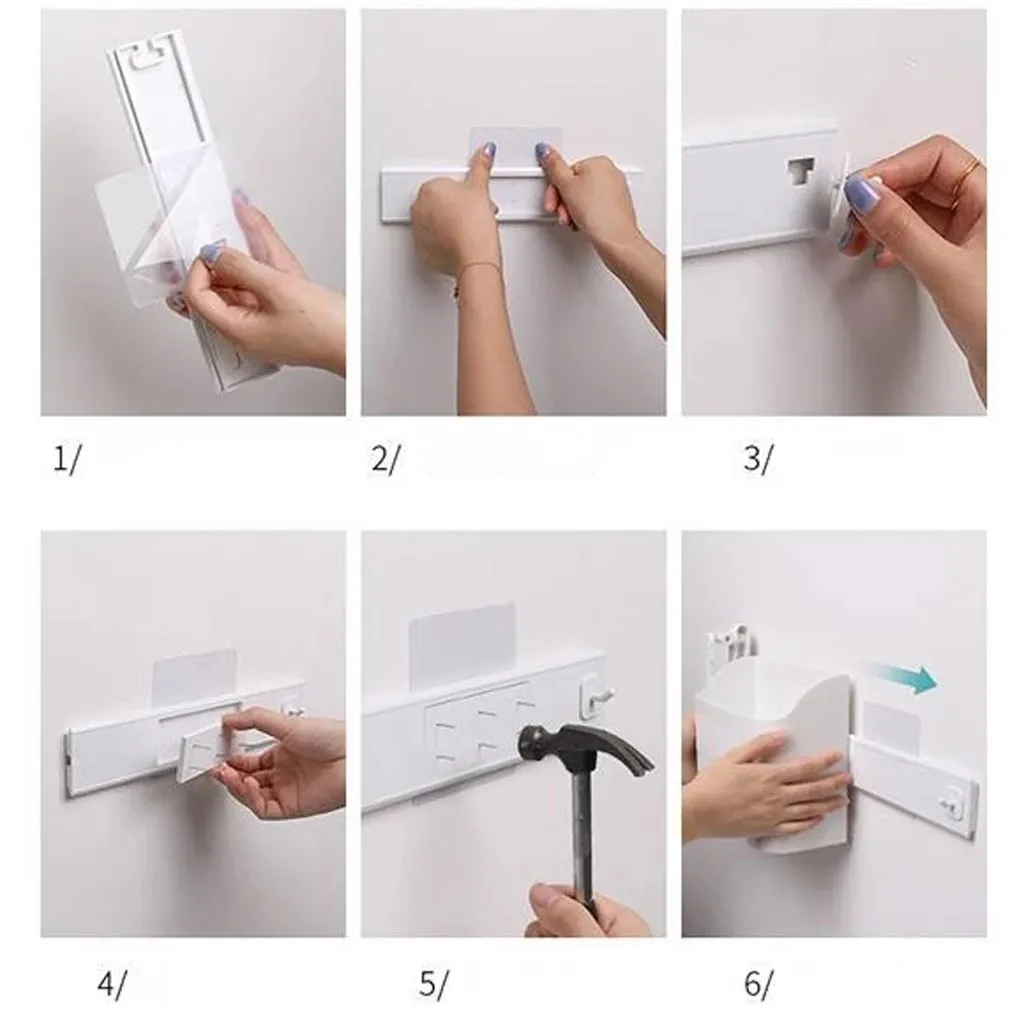 1/

2/

3/

4/

5/

6/