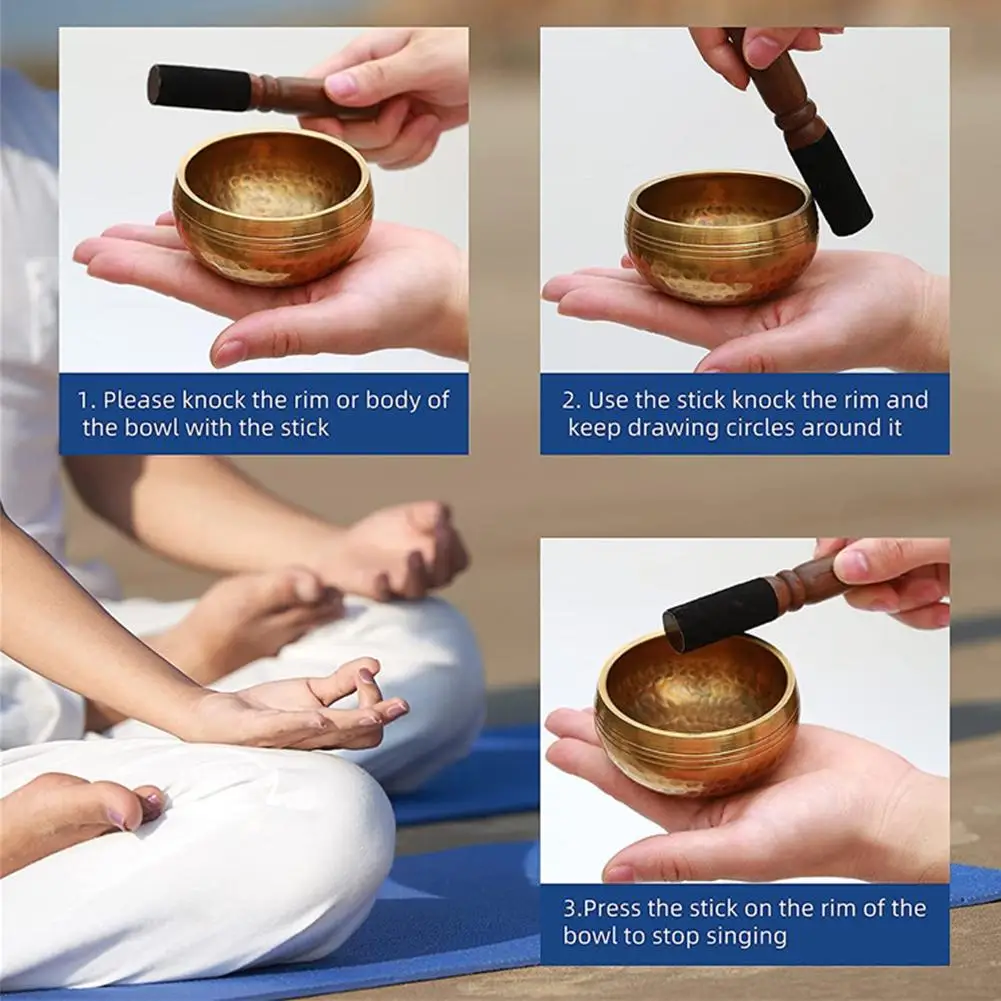 1. Please knock the rim or body of the bowl with the stick

2. Use the stick knock the rim and keep drawing circles around it

3.Press the stick on the rim of the bowl to stop singing