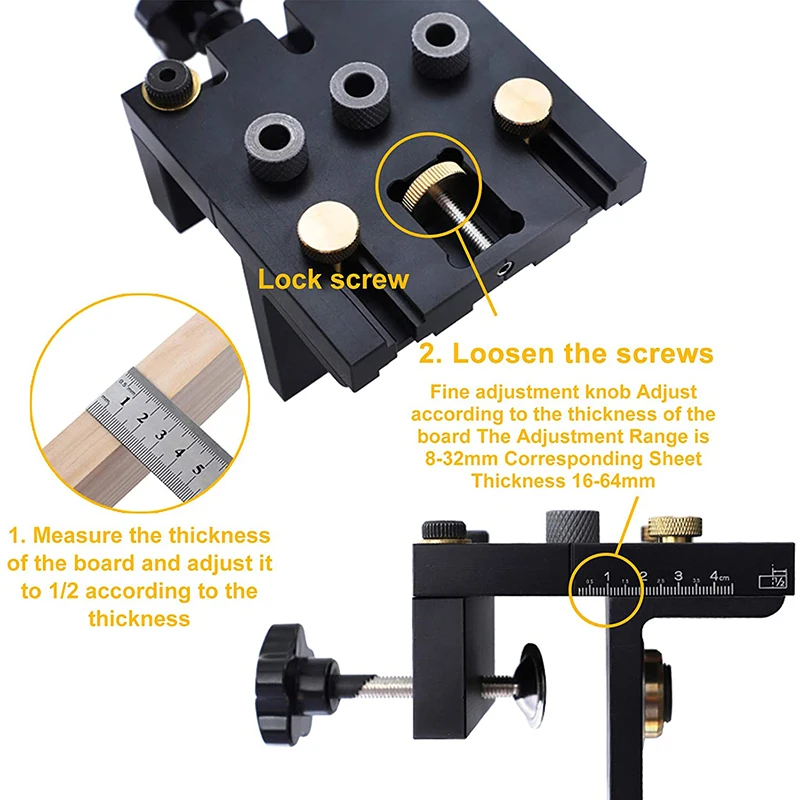 Lock screw

2. Loosen the screws

Fine adjustment knob Adjust according to the thickness of the board The Adjustment Range is 8-32mm Corresponding Sheet Thickness 16-64mm

1 2 3 4 5

1. Measure the thickness of the board and adjust it to 1/2 according to the thickness

0.5 1 1.5 2 2.5 3 3.5 4cm

1/2