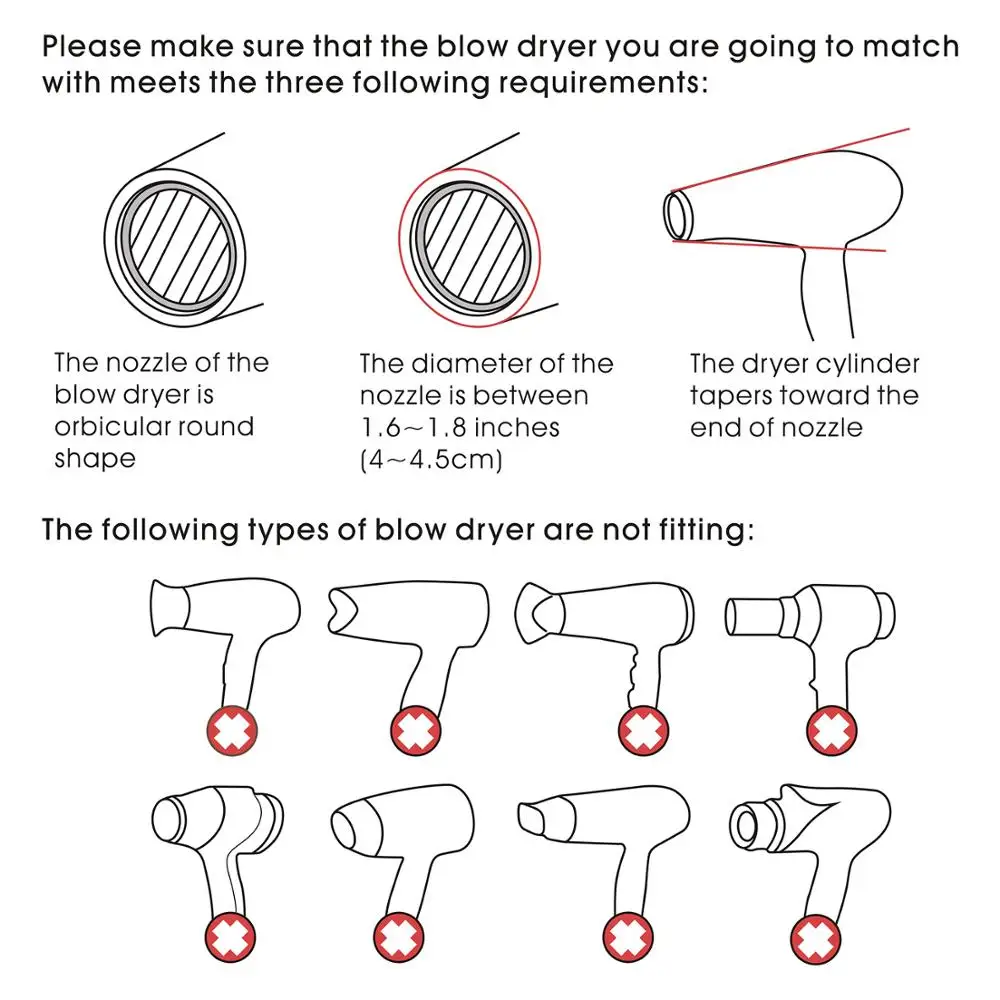 Please make sure that the blow dryer you are going to match with meets the three following requirements:

The nozzle of the blow dryer is orbicular round shape

The diameter of the nozzle is between 1.6~1.8 inches (4~4.5cm)

The dryer cylinder tapers toward the end of nozzle

The following types of blow dryer are not fitting: