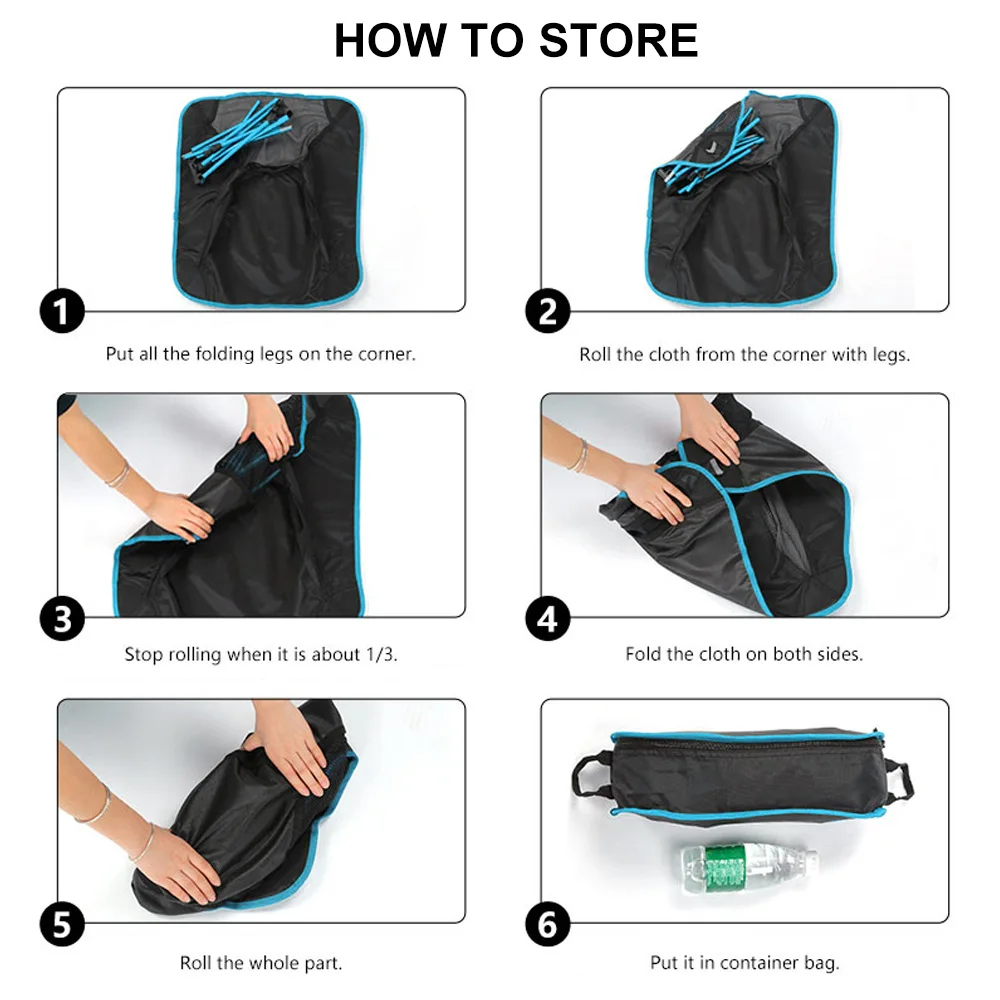 HOW TO STORE

1
Put all the folding legs on the corner.

2
Roll the cloth from the corner with legs.

3
Stop rolling when it is about 1/3.

4
Fold the cloth on both sides.

5
Roll the whole part.

6
Put it in container bag.