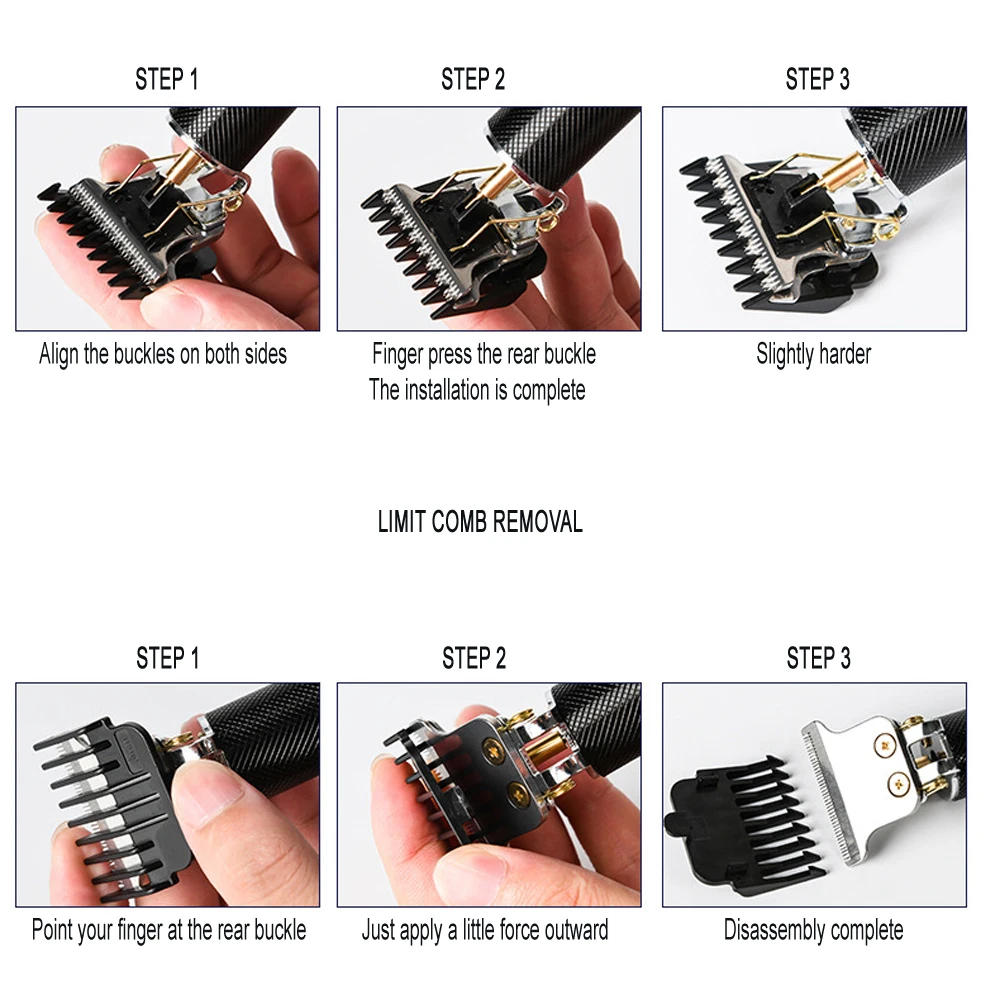 STEP 1

Align the buckles on both sides

STEP 2

Finger press the rear buckle
The installation is complete

STEP 3

Slightly harder

LIMIT COMB REMOVAL

STEP 1

Point your finger at the rear buckle

STEP 2

Just apply a little force outward

STEP 3

Disassembly complete