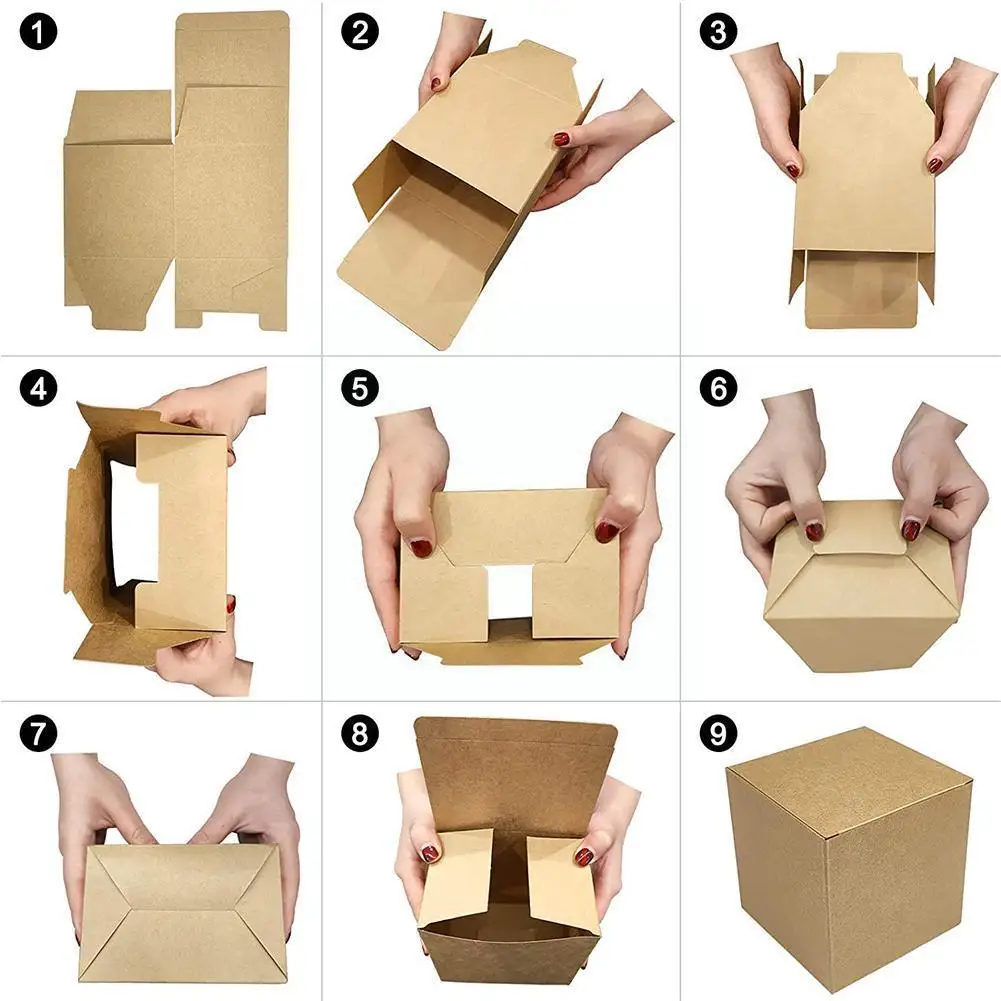 1

2

3

4

5

6

7

8

9