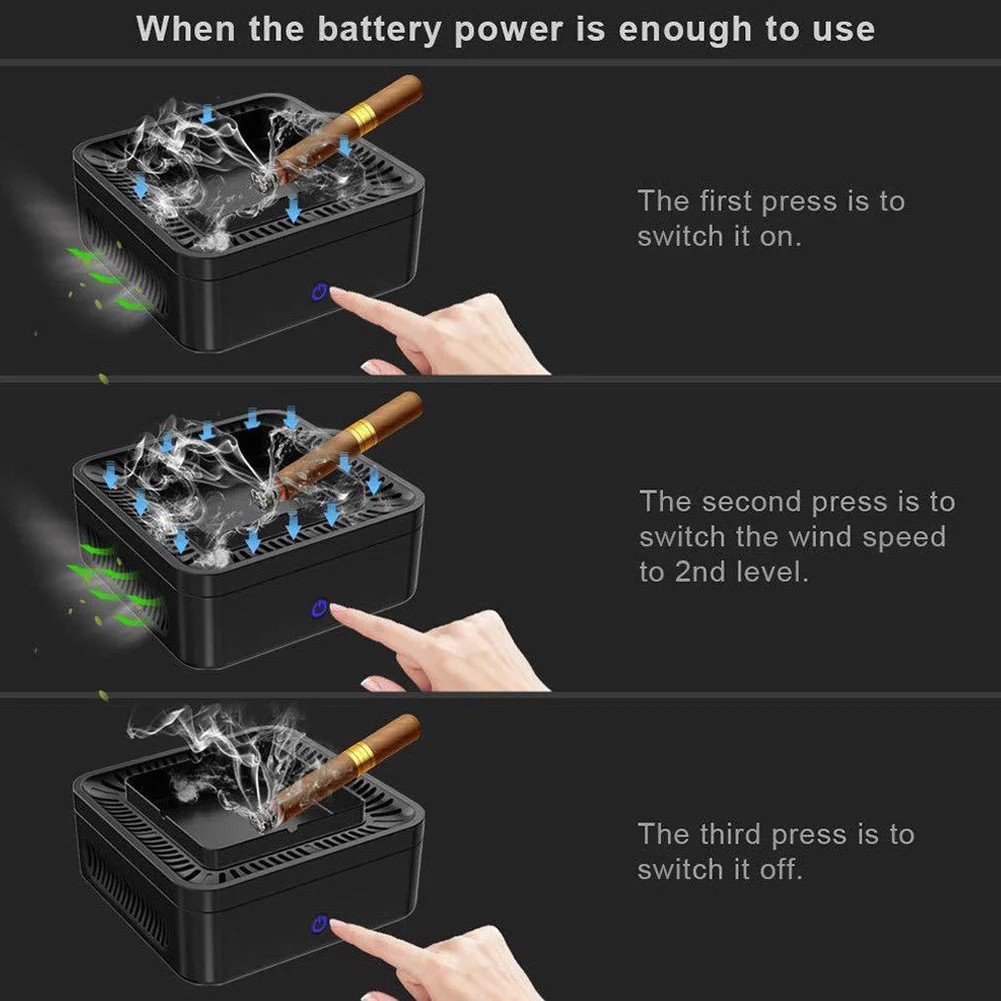 When the battery power is enough to use

The first press is to switch it on.

The second press is to switch the wind speed to 2nd level.

The third press is to switch it off.