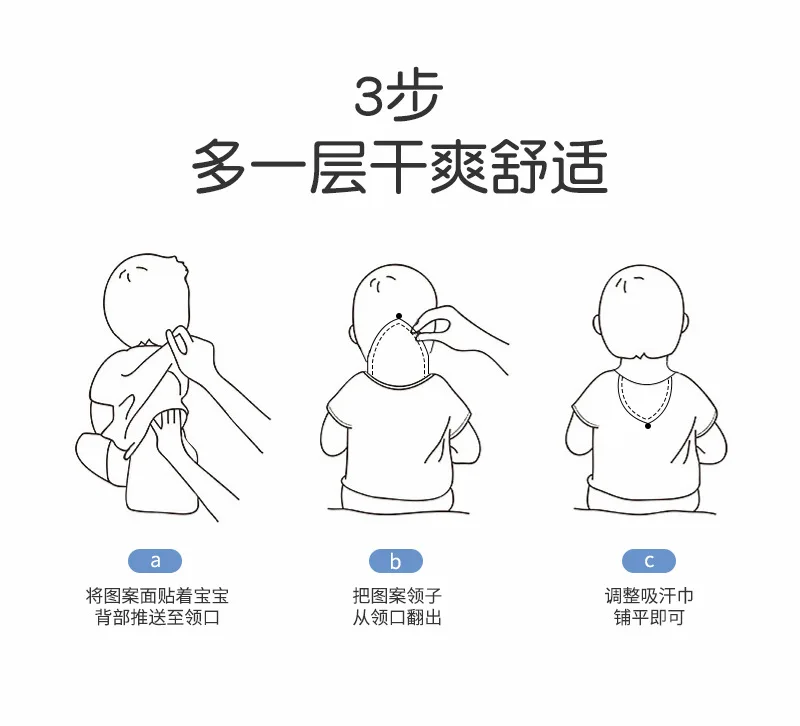 3步
多一层干爽舒适

a
将图案面贴着宝宝背部推送至领口

b
把图案领子从领口翻出

c
调整吸汗巾铺平即可