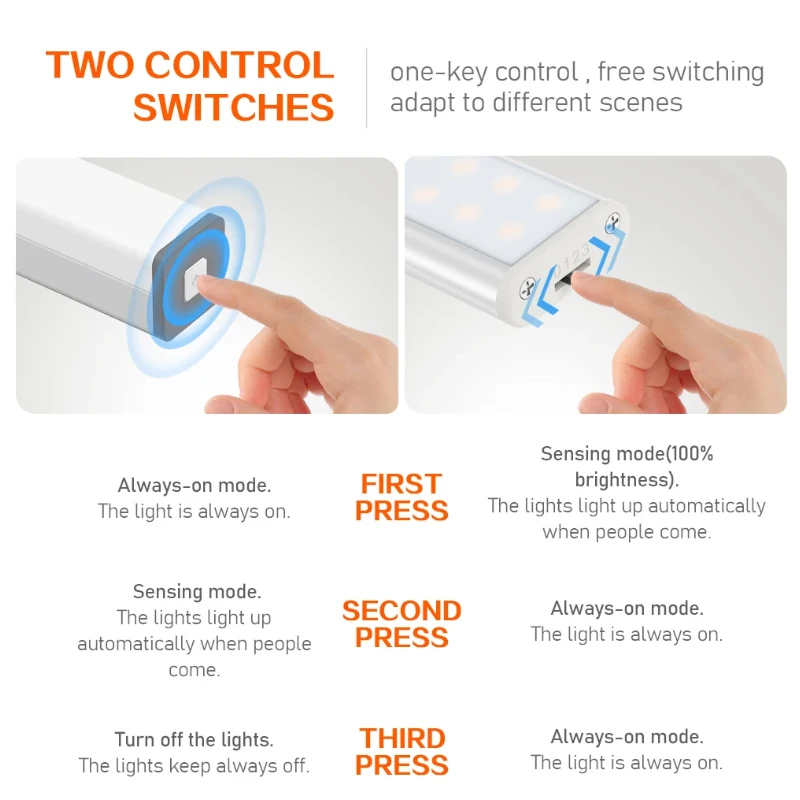 TWO CONTROL SWITCHES

one-key control , free switching adapt to different scenes

0 1 2 3

Always-on mode.
The light is always on.

FIRST PRESS

Sensing mode(100% brightness).
The lights light up automatically when people come.

Sensing mode.
The lights light up automatically when people come.

SECOND PRESS

Always-on mode.
The light is always on.

Turn off the lights.
The lights keep always off.

THIRD PRESS

Always-on mode.
The light is always on.