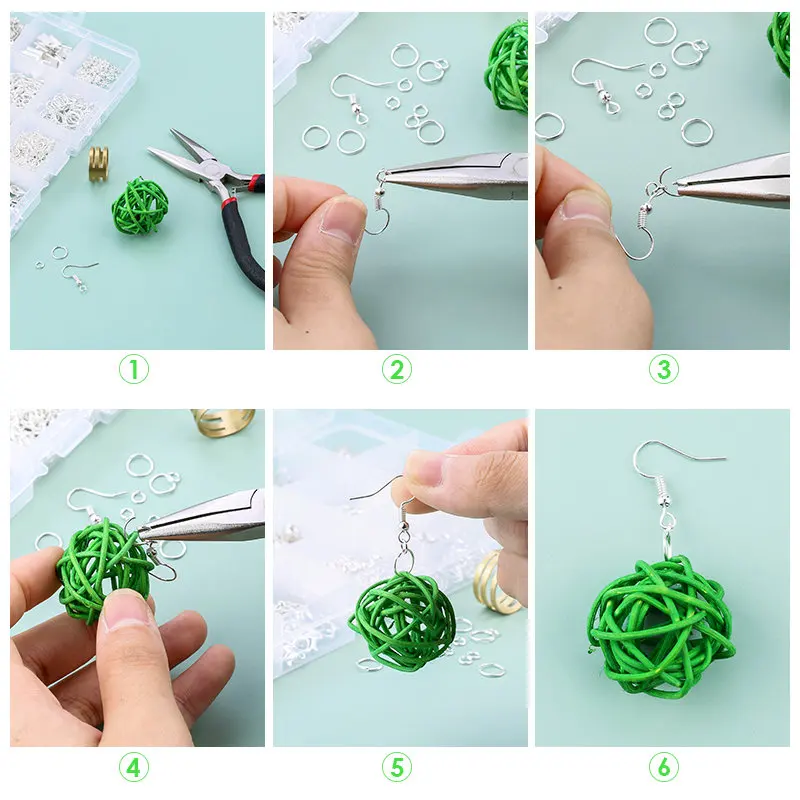 ①

②

③

④

⑤

⑥