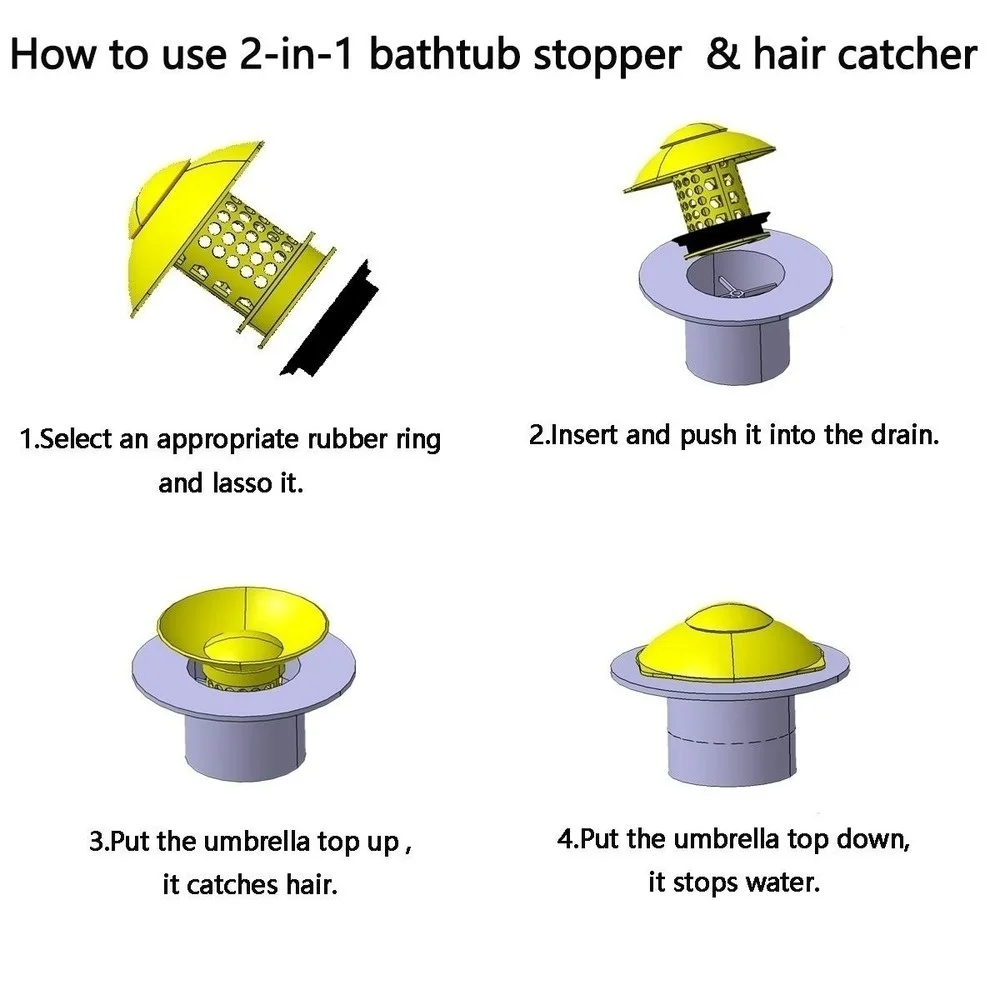 How to use 2-in-1 bathtub stopper & hair catcher

1.Select an appropriate rubber ring and lasso it.

2.Insert and push it into the drain.

3.Put the umbrella top up , it catches hair.

4.Put the umbrella top down, it stops water.