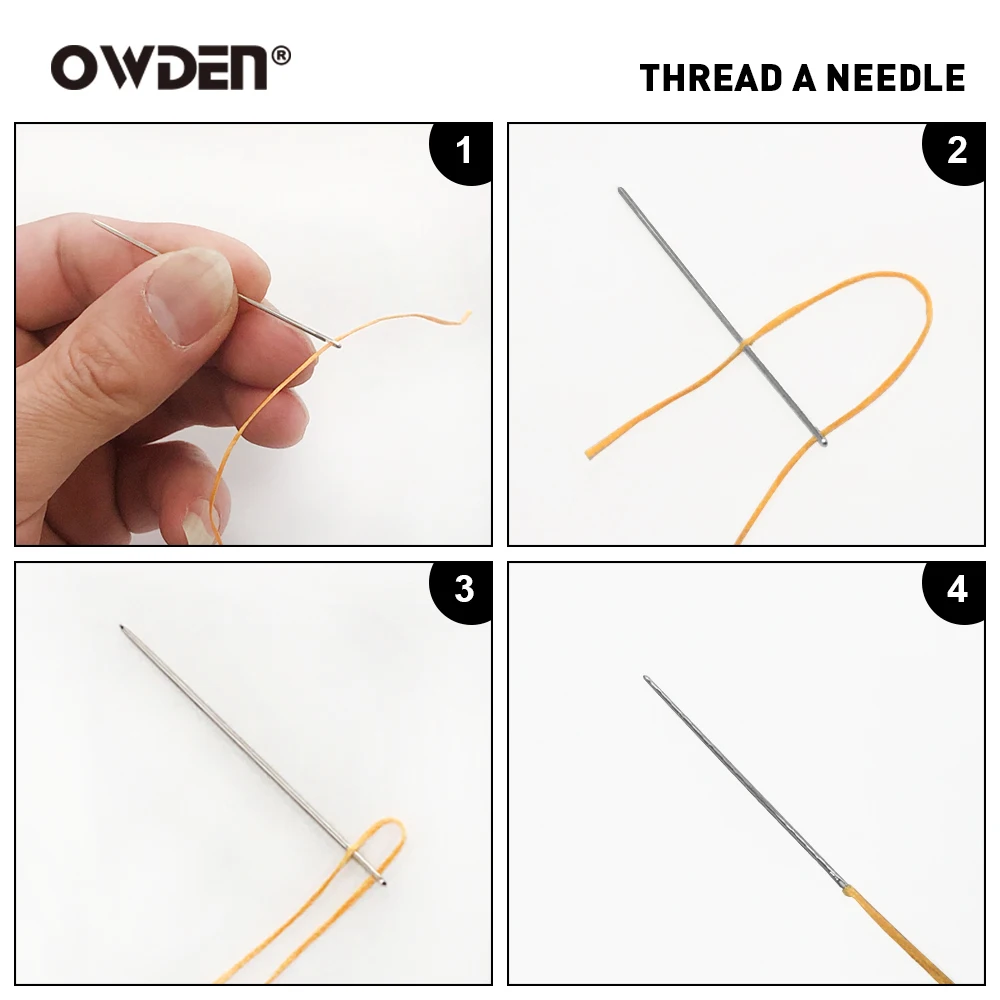 OWDEN®

THREAD A NEEDLE

1

2

3

4