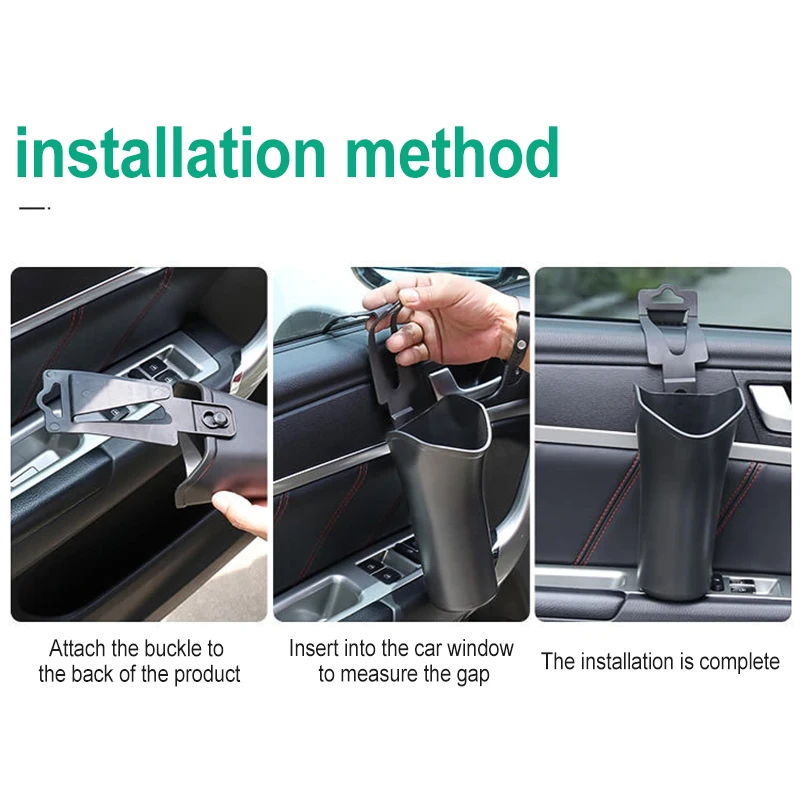 installation method

Attach the buckle to the back of the product

Insert into the car window to measure the gap

The installation is complete