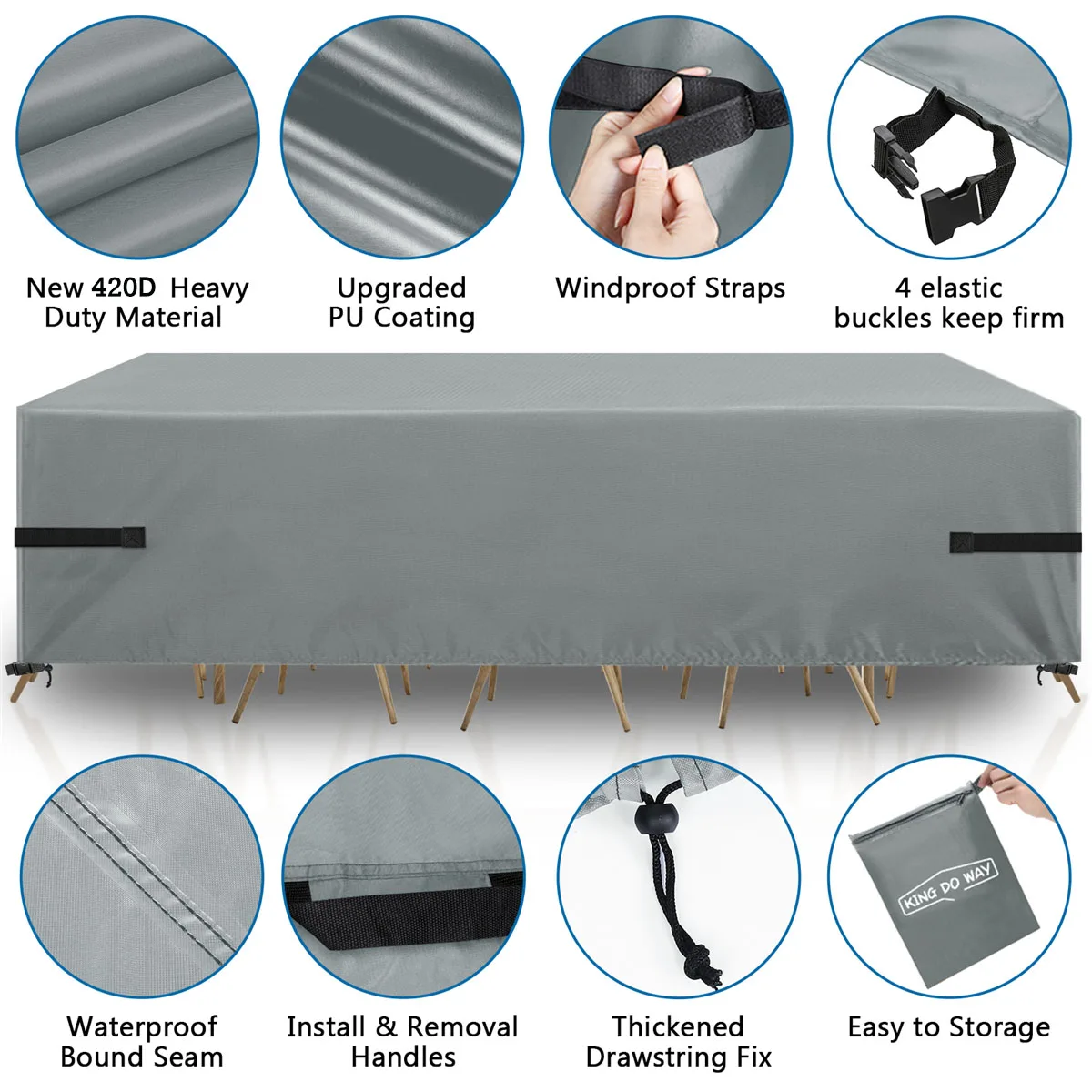 New 420D Heavy Duty Material

Upgraded PU Coating

Windproof Straps

4 elastic buckles keep firm

KING DO WAY

Waterproof Bound Seam

Install & Removal Handles

Thickened Drawstring Fix

Easy to Storage