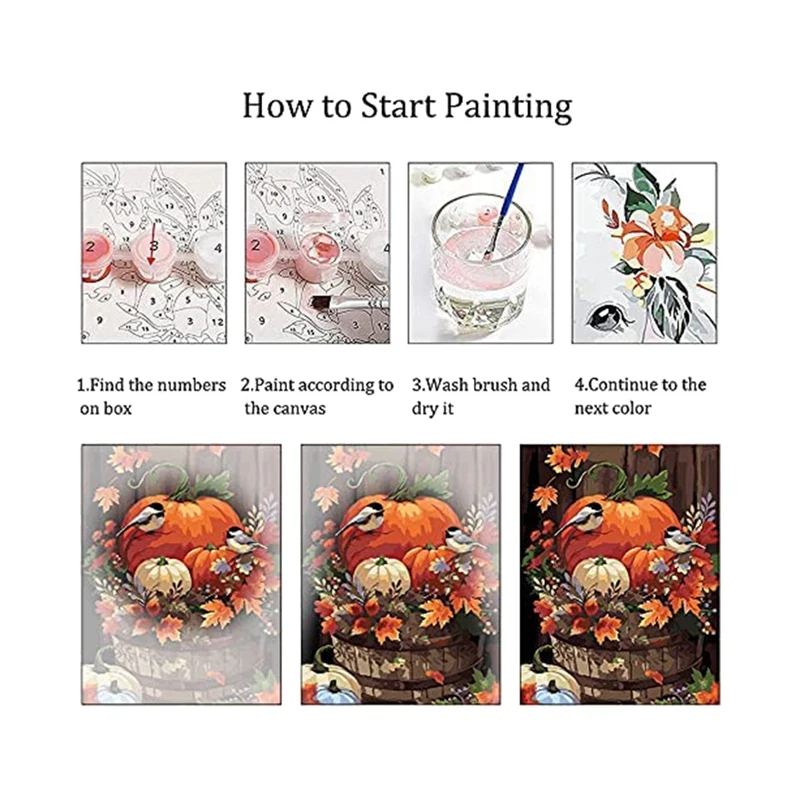 How to Start Painting

2 3 4

2 4

1.Find the numbers on box

2.Paint according to the canvas

3.Wash brush and dry it

4.Continue to the next color