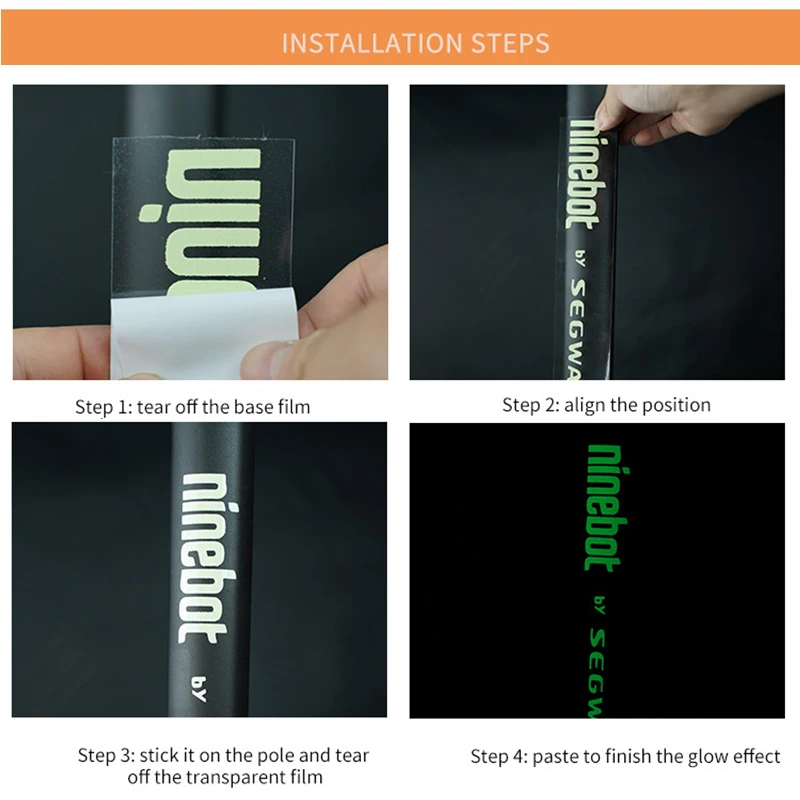 INSTALLATION STEPS

nin

ninebot BY SEGWA

Step 1: tear off the base film

Step 2: align the position

ninebot BY

ninebot BY SEGW

Step 3: stick it on the pole and tear off the transparent film

Step 4: paste to finish the glow effect