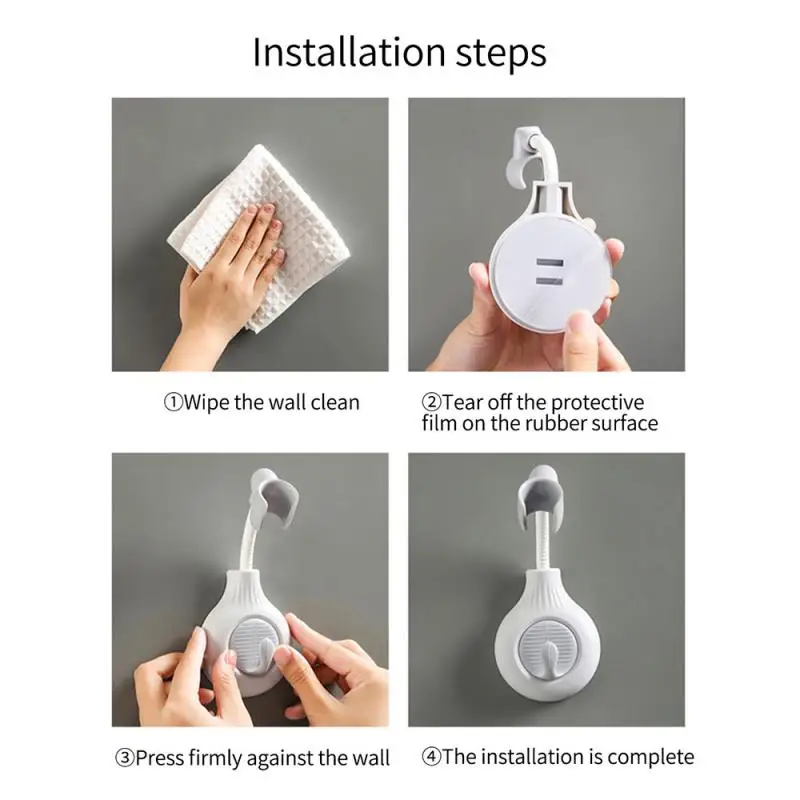 Installation steps

①Wipe the wall clean

②Tear off the protective film on the rubber surface

③Press firmly against the wall

④The installation is complete