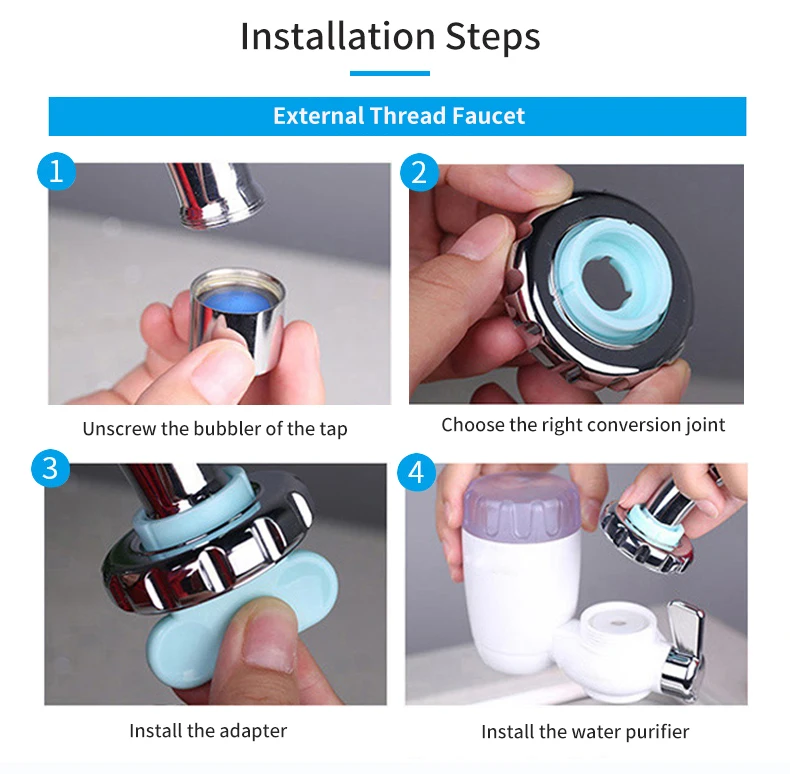 Installation Steps

External Thread Faucet

1

Unscrew the bubbler of the tap

2

Choose the right conversion joint

3

Install the adapter

4

Install the water purifier