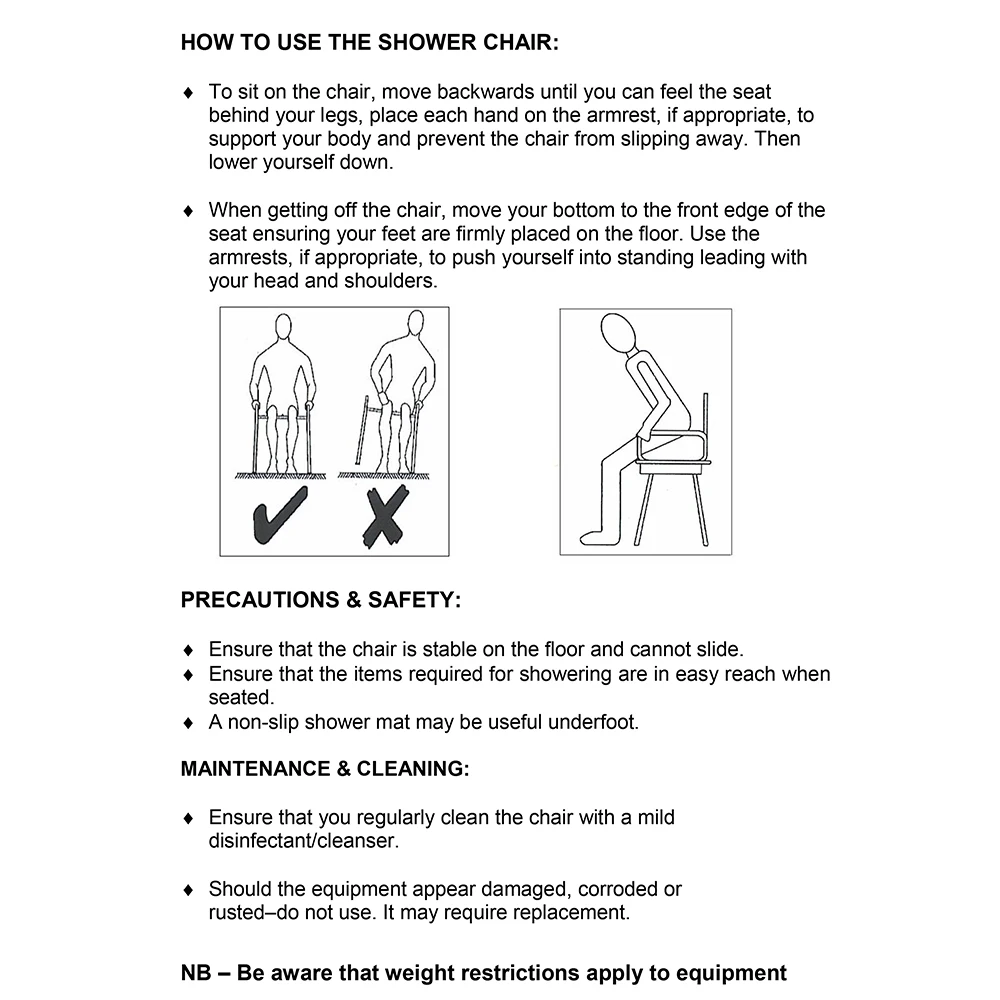 HOW TO USE THE SHOWER CHAIR:

♦ To sit on the chair, move backwards until you can feel the seat behind your legs, place each hand on the armrest, if appropriate, to support your body and prevent the chair from slipping away. Then lower yourself down.

♦ When getting off the chair, move your bottom to the front edge of the seat ensuring your feet are firmly placed on the floor. Use the armrests, if appropriate, to push yourself into standing leading with your head and shoulders.

PRECAUTIONS & SAFETY:

♦ Ensure that the chair is stable on the floor and cannot slide.
♦ Ensure that the items required for showering are in easy reach when seated.
♦ A non-slip shower mat may be useful underfoot.

MAINTENANCE & CLEANING:

♦ Ensure that you regularly clean the chair with a mild disinfectant/cleanser.

♦ Should the equipment appear damaged, corroded or rusted–do not use. It may require replacement.

NB – Be aware that weight restrictions apply to equipment