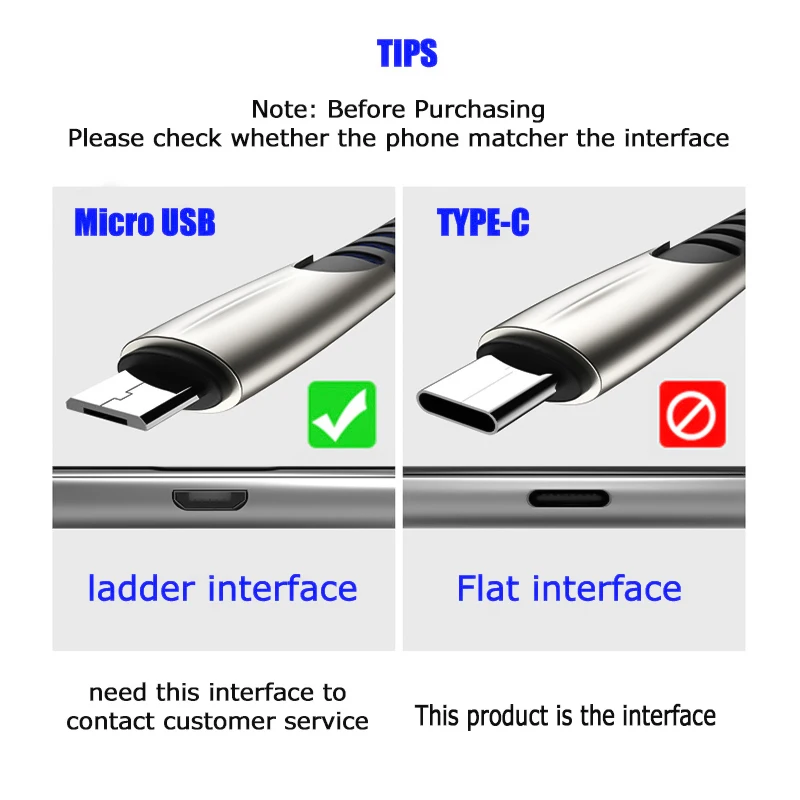 TIPS

Note: Before Purchasing
Please check whether the phone matcher the interface

Micro USB

ladder interface

need this interface to contact customer service

TYPE-C

Flat interface

This product is the interface