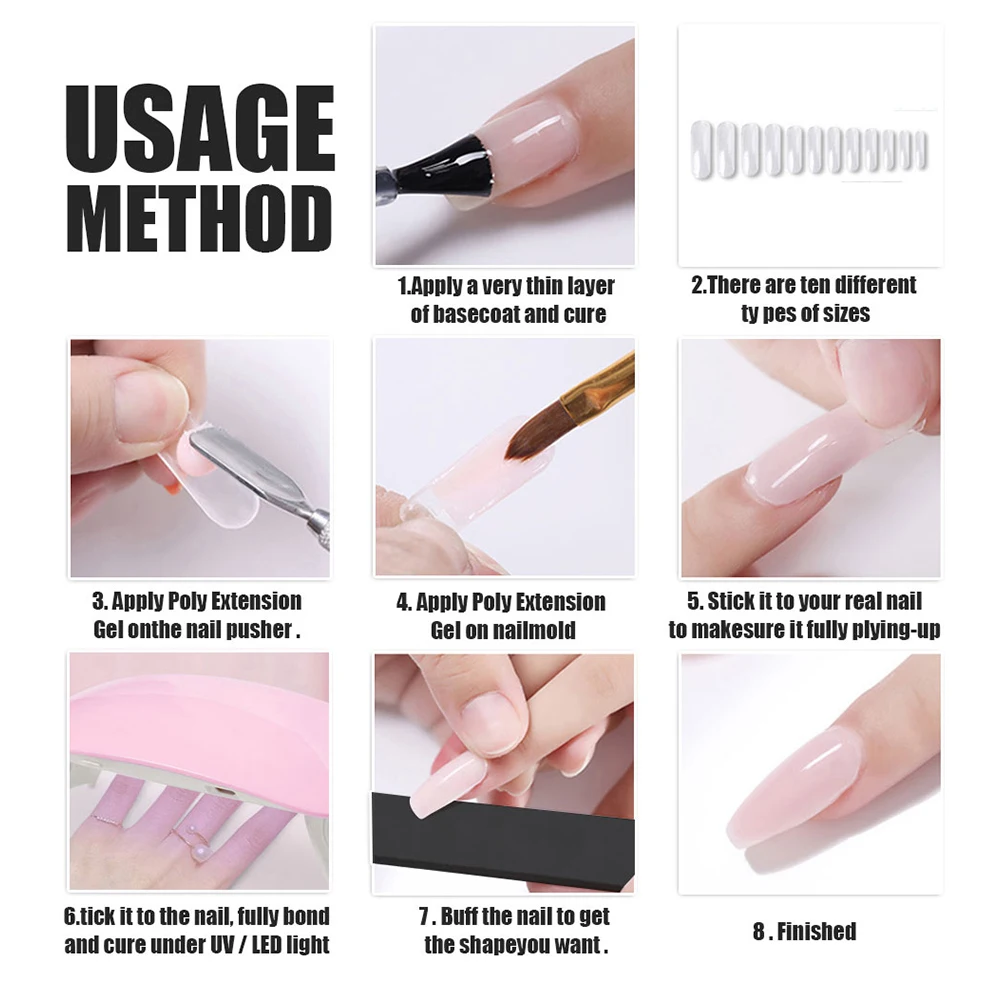 USAGE METHOD

1.Apply a very thin layer of basecoat and cure

2.There are ten different ty pes of sizes

3. Apply Poly Extension Gel onthe nail pusher .

4. Apply Poly Extension Gel on nailmold

5. Stick it to your real nail to makesure it fully plying-up

6.tick it to the nail, fully bond and cure under UV / LED light

7 . Buff the nail to get the shapeyou want .

8 . Finished