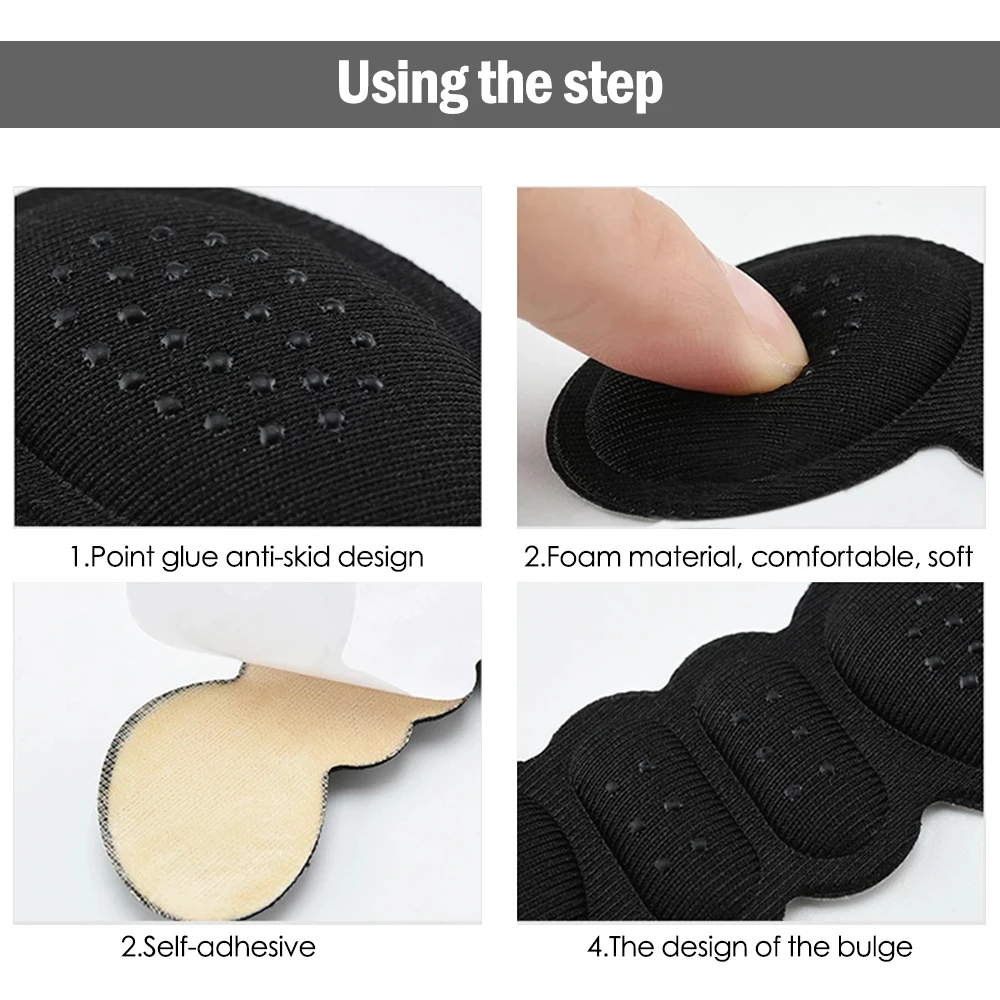 Using the step

1.Point glue anti-skid design

2.Foam material, comfortable, soft

2.Self-adhesive

4.The design of the bulge