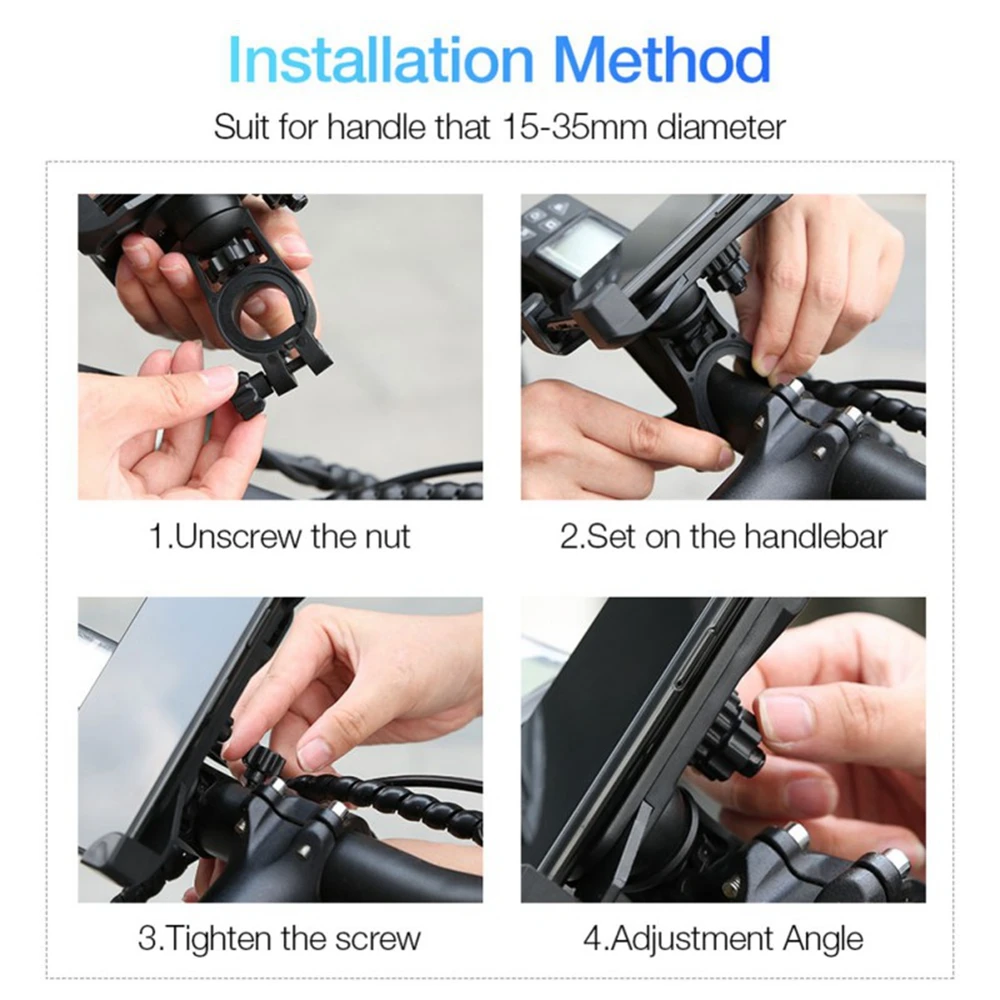 Installation Method

Suit for handle that 15-35mm diameter

1.Unscrew the nut

2.Set on the handlebar

3.Tighten the screw

4.Adjustment Angle