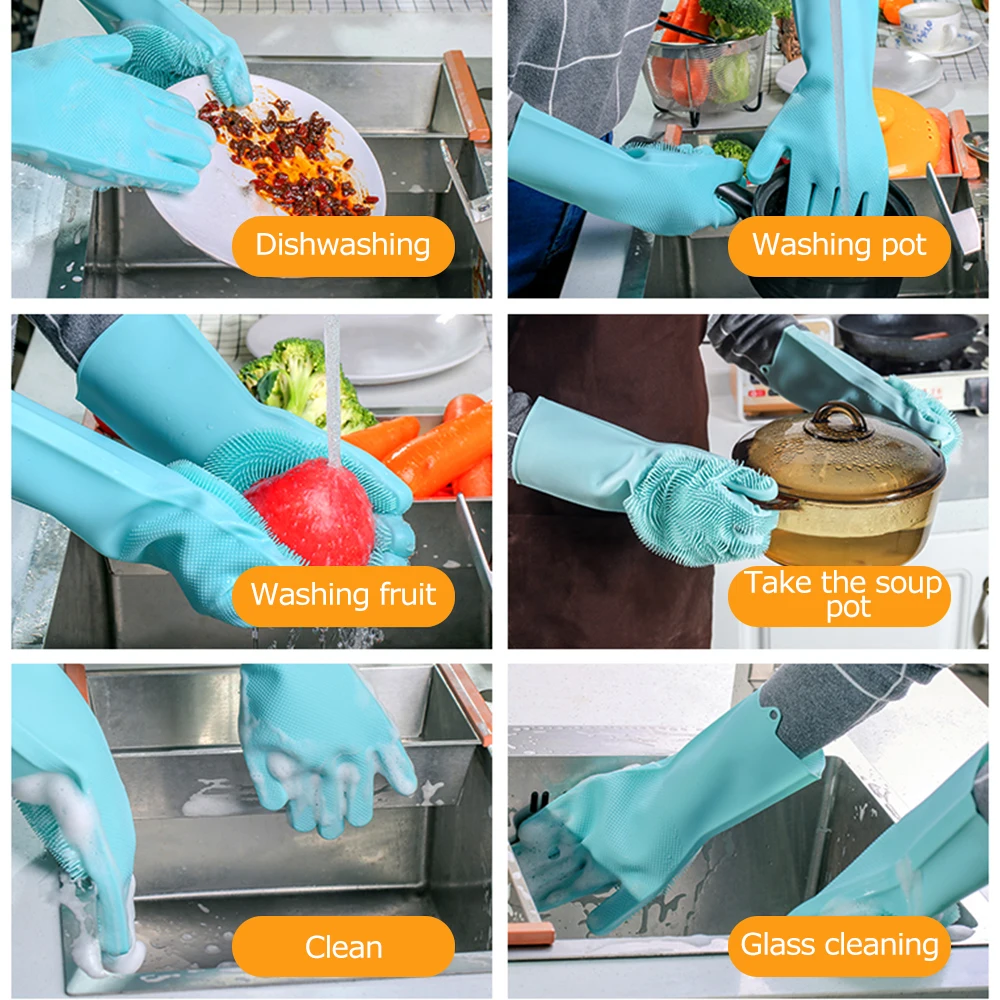 Dishwashing

Washing pot

Washing fruit

Take the soup pot

Clean

Glass cleaning