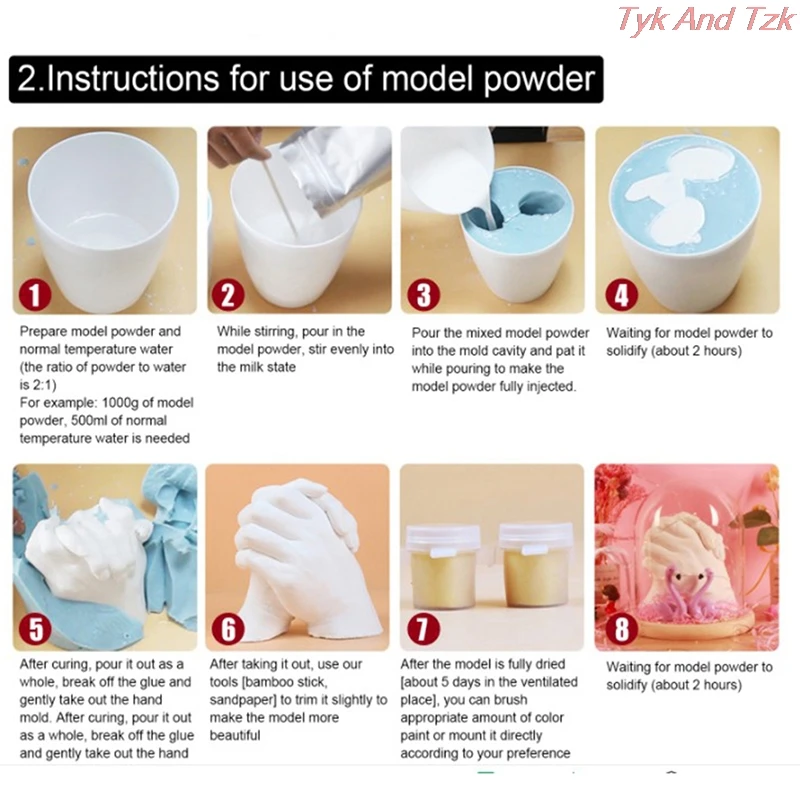 Tyk And Tzk

2.Instructions for use of model powder

1

Prepare model powder and normal temperature water (the ratio of powder to water is 2:1)
For example: 1000g of model powder, 500ml of normal temperature water is needed

2

While stirring, pour in the model powder, stir evenly into the milk state

3

Pour the mixed model powder into the mold cavity and pat it while pouring to make the model powder fully injected.

4

Waiting for model powder to solidify (about 2 hours)

5

After curing, pour it out as a whole, break off the glue and gently take out the hand mold. After curing, pour it out as a whole, break off the glue and gently take out the hand

6

After taking it out, use our tools [bamboo stick, sandpaper] to trim it slightly to make the model more beautiful

7

After the model is fully dried [about 5 days in the ventilated place], you can brush appropriate amount of color paint or mount it directly according to your preference

8

Waiting for model powder to solidify (about 2 hours)