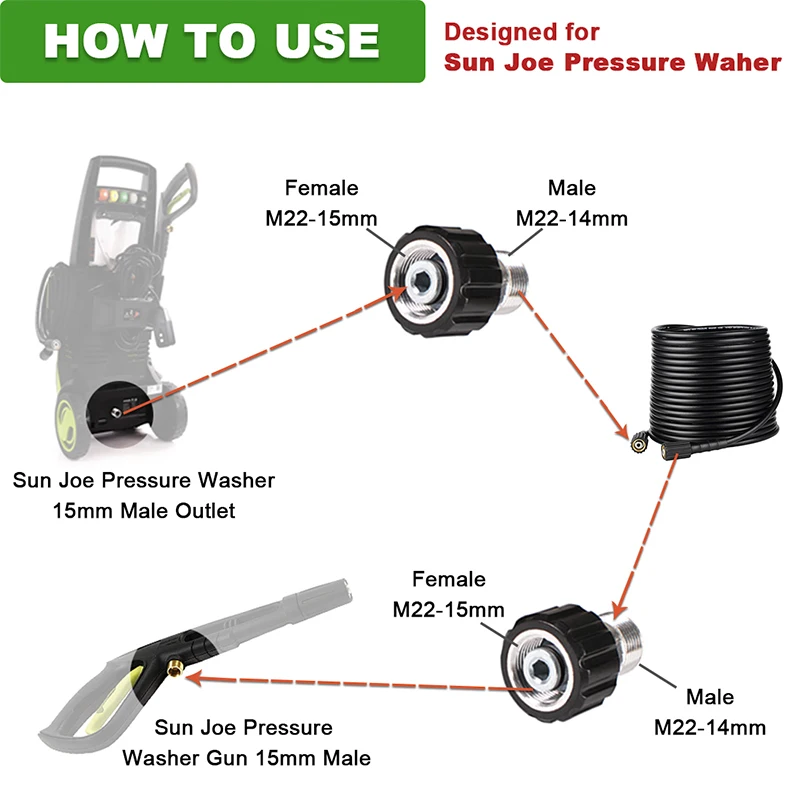 HOW TO USE

Designed for
Sun Joe Pressure Waher

Female
M22-15mm

Male
M22-14mm

Sun Joe Pressure Washer
15mm Male Outlet

Female
M22-15mm

Male
M22-14mm

Sun Joe Pressure
Washer Gun 15mm Male