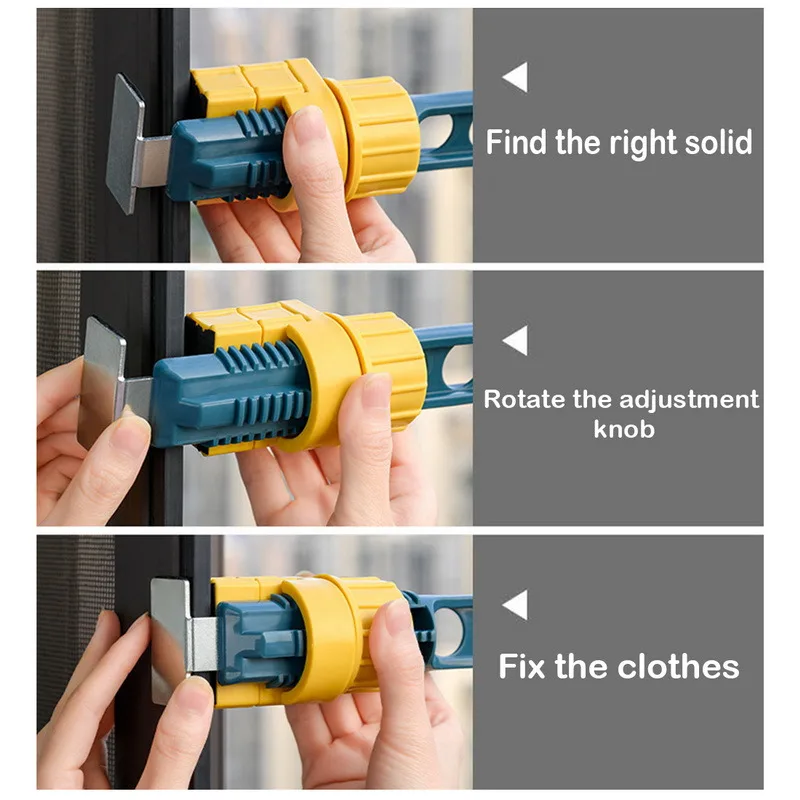 Find the right solid

Rotate the adjustment knob

Fix the clothes