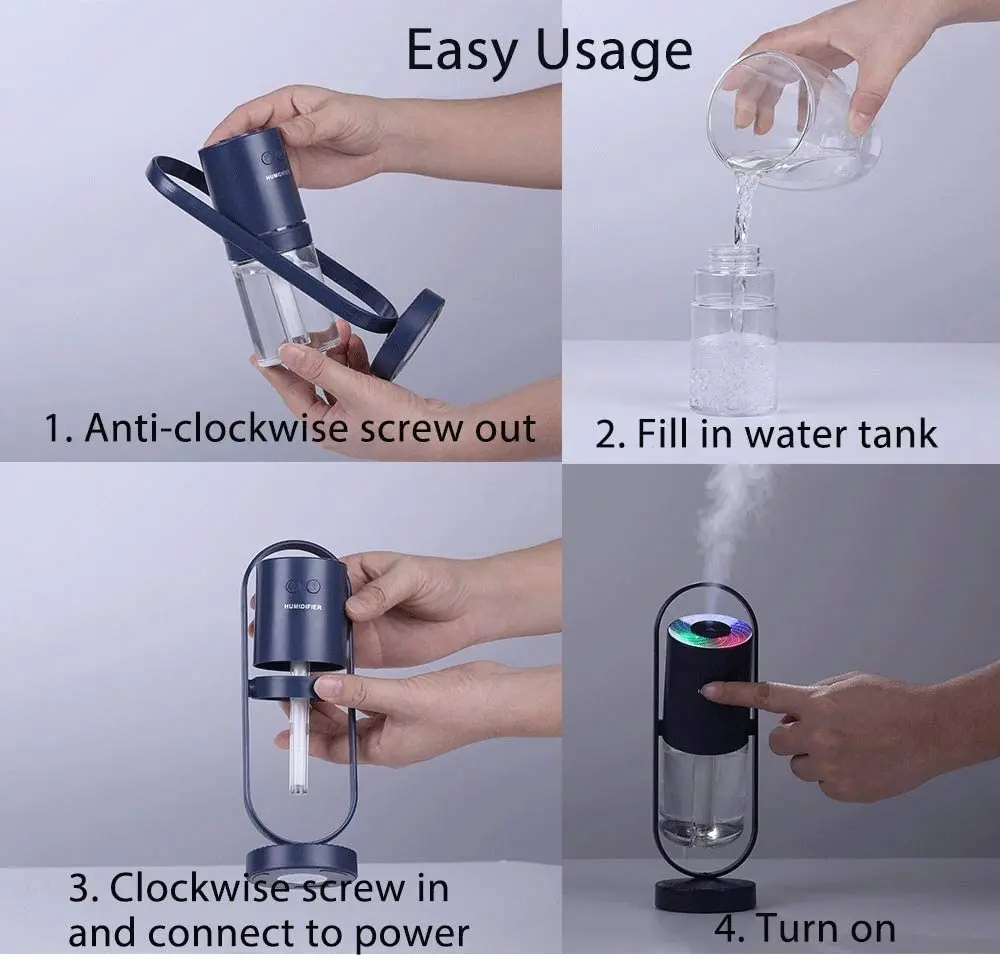 Easy Usage

HUMIDIFIER

1. Anti-clockwise screw out

2. Fill in water tank

HUMIDIFIER

3. Clockwise screw in and connect to power

4. Turn on