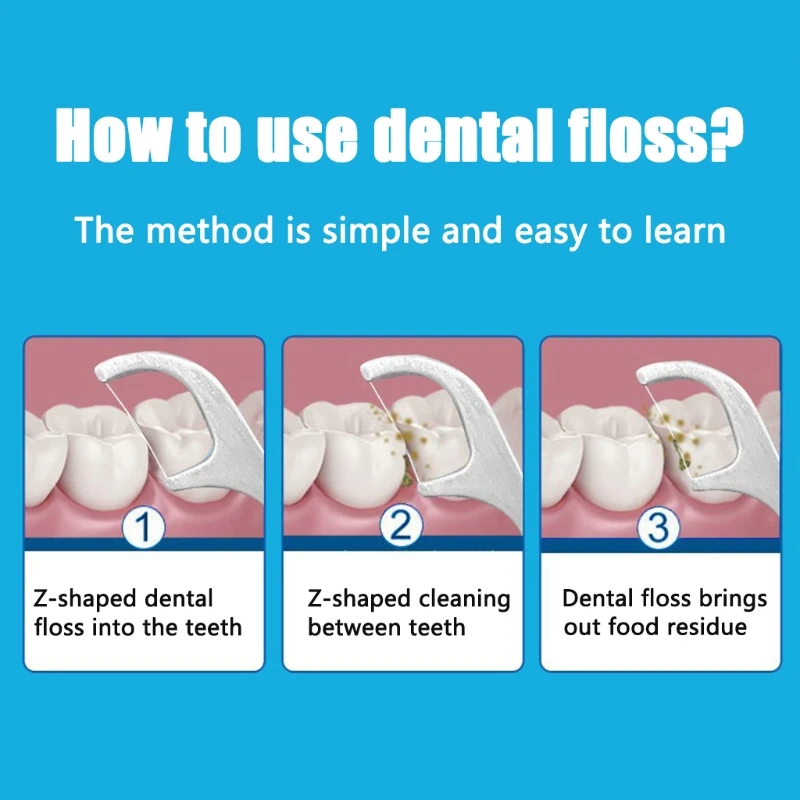 How to use dental floss?

The method is simple and easy to learn

1

Z-shaped dental floss into the teeth

2

Z-shaped cleaning between teeth

3

Dental floss brings out food residue