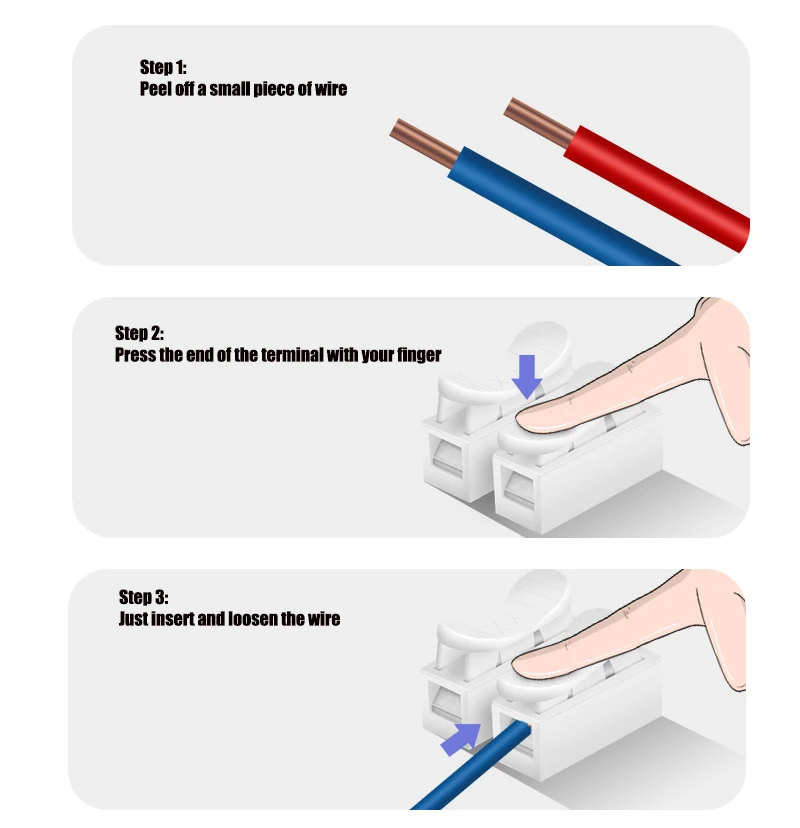 Step 1:
Peel off a small piece of wire

Step 2:
Press the end of the terminal with your finger

Step 3:
Just insert and loosen the wire