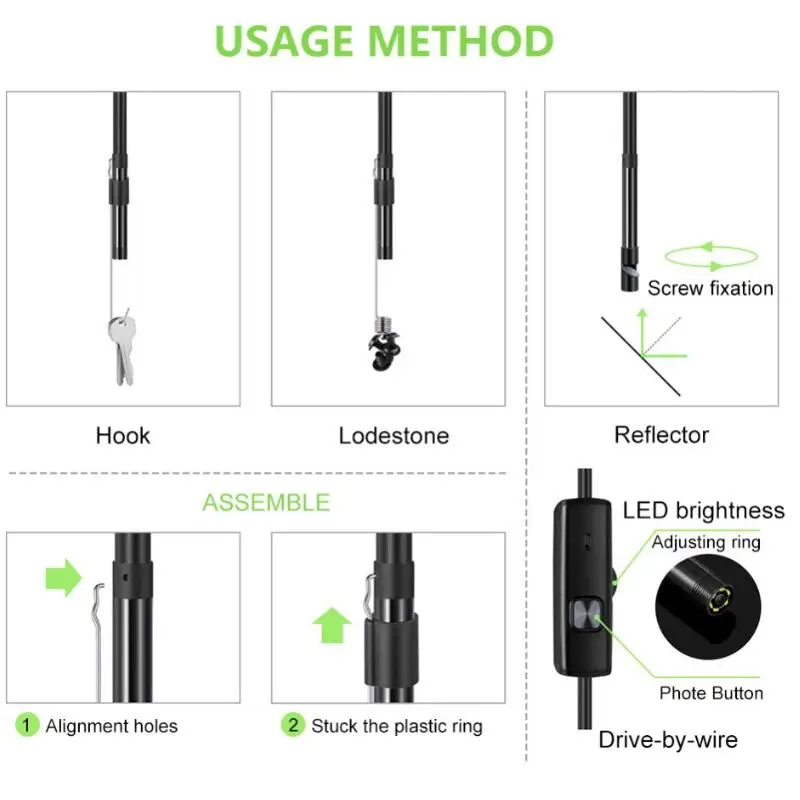 USAGE METHOD

Hook

Lodestone

Screw fixation

Reflector

ASSEMBLE

1 Alignment holes

2 Stuck the plastic ring

LED brightness

Adjusting ring

Phote Button

Drive-by-wire