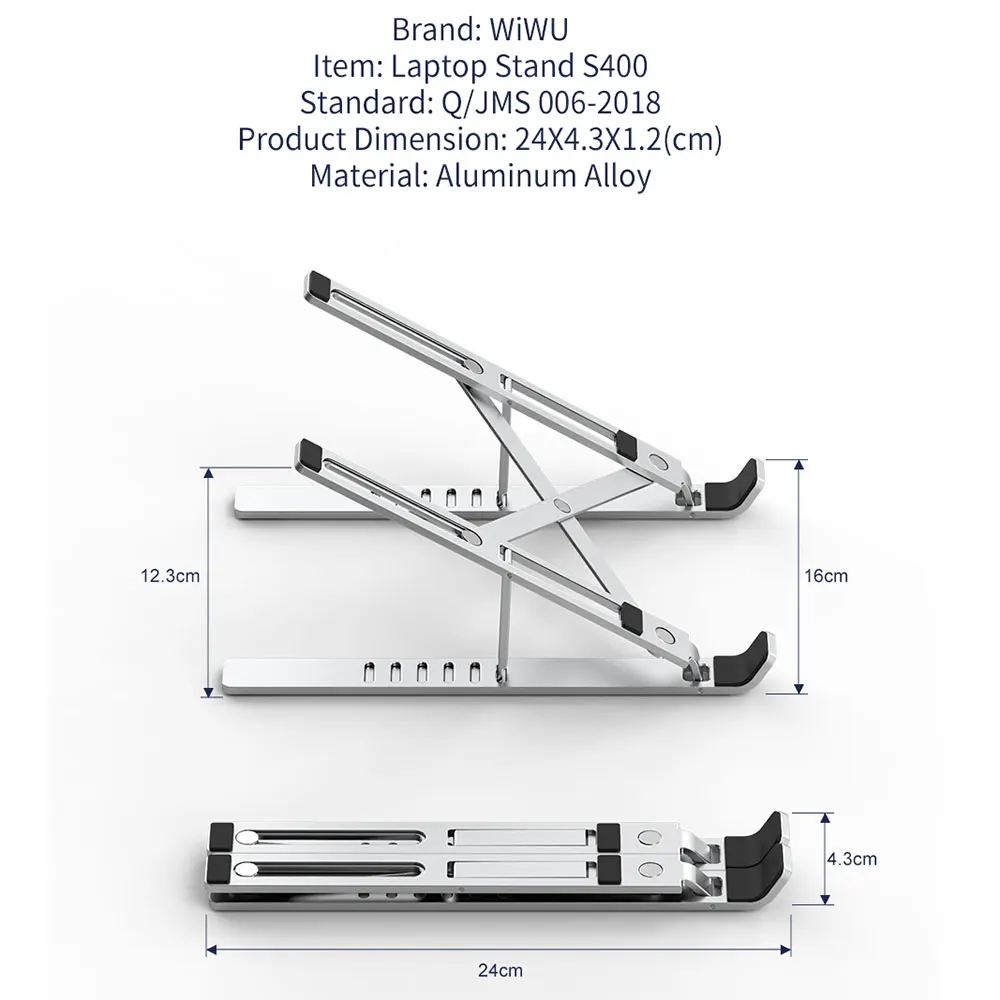 Brand: WiWU
Item: Laptop Stand S400
Standard: Q/JMS 006-2018
Product Dimension: 24X4.3X1.2(cm)
Material: Aluminum Alloy

12.3cm

16cm

4.3cm

24cm