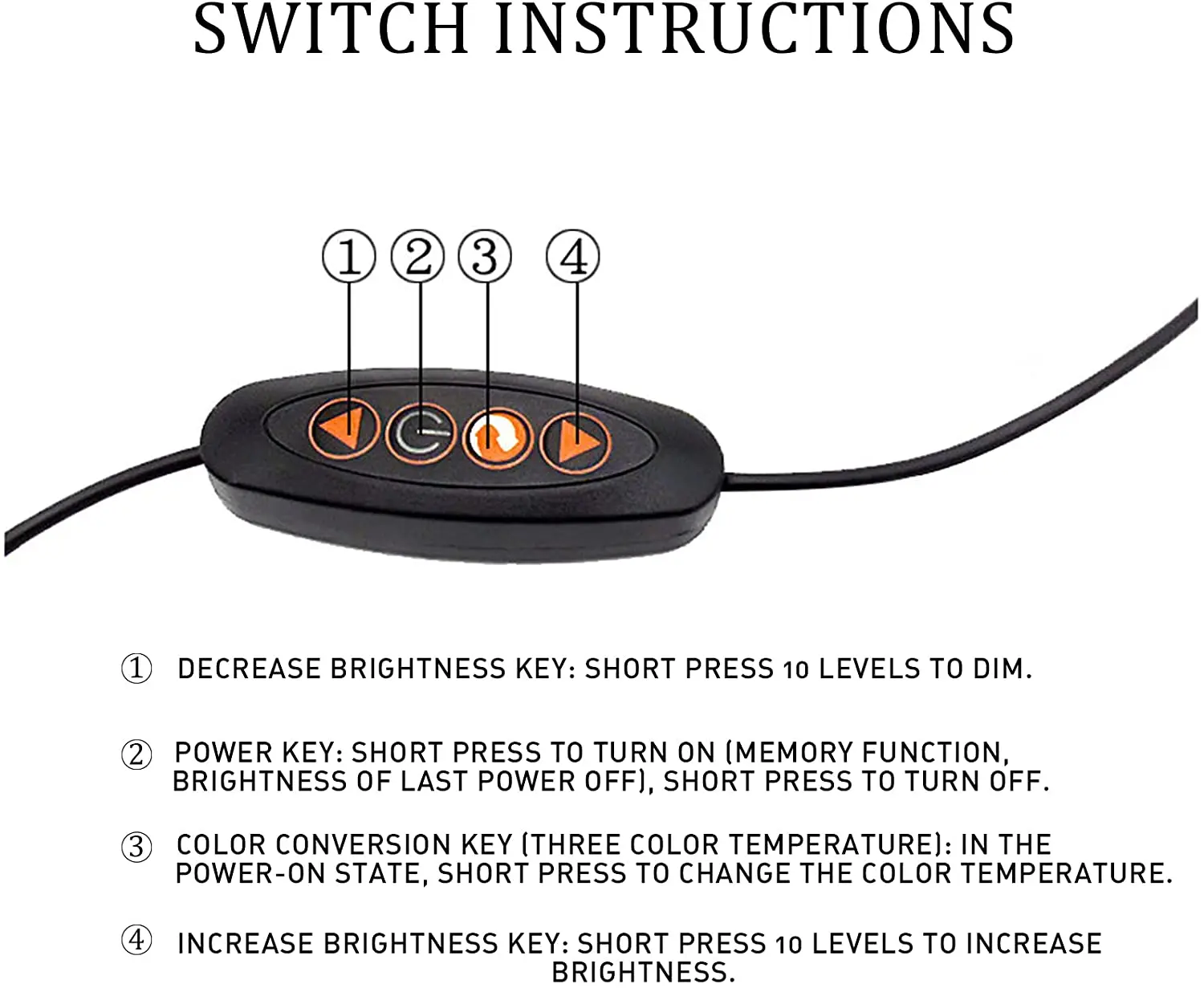 SWITCH INSTRUCTIONS

① ② ③ ④

① DECREASE BRIGHTNESS KEY: SHORT PRESS 10 LEVELS TO DIM.

② POWER KEY: SHORT PRESS TO TURN ON (MEMORY FUNCTION, BRIGHTNESS OF LAST POWER OFF), SHORT PRESS TO TURN OFF.

③ COLOR CONVERSION KEY (THREE COLOR TEMPERATURE): IN THE POWER-ON STATE, SHORT PRESS TO CHANGE THE COLOR TEMPERATURE.

④ INCREASE BRIGHTNESS KEY: SHORT PRESS 10 LEVELS TO INCREASE BRIGHTNESS.