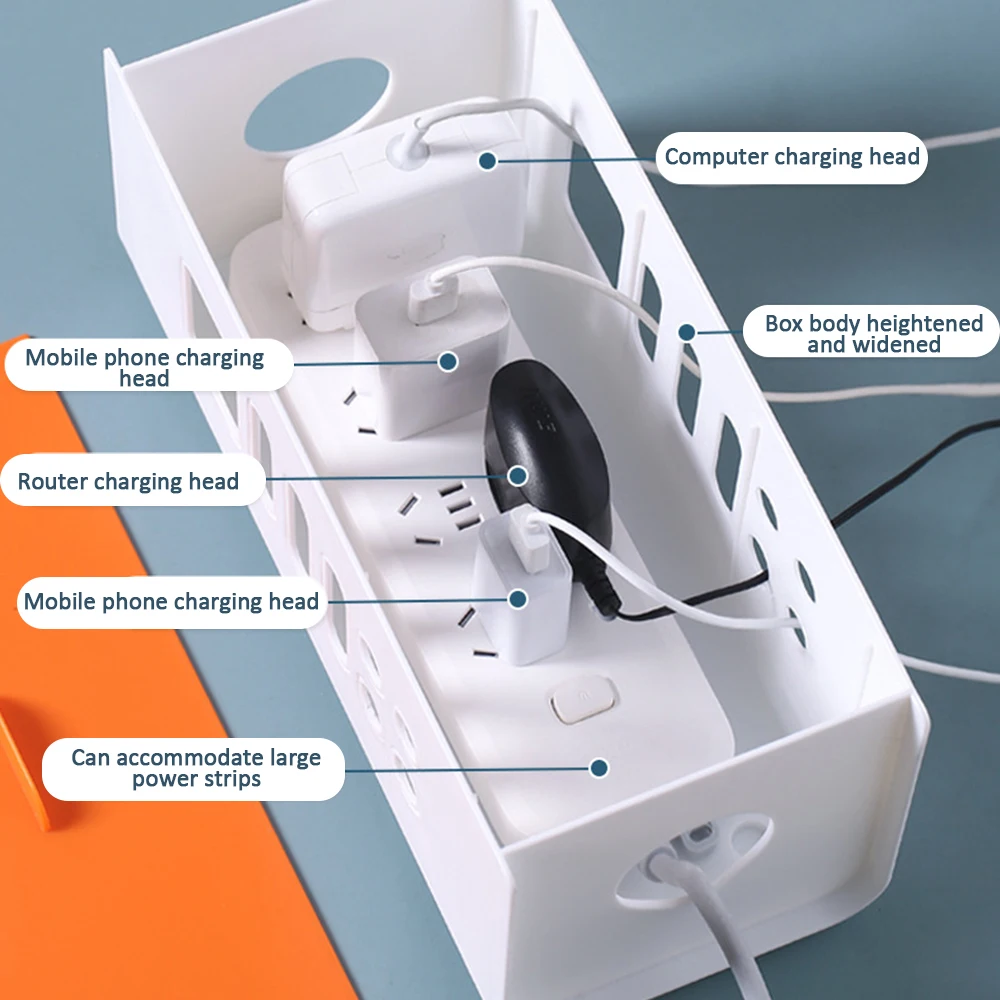 Computer charging head

Box body heightened and widened

Mobile phone charging head

Router charging head

Mobile phone charging head

Can accommodate large power strips