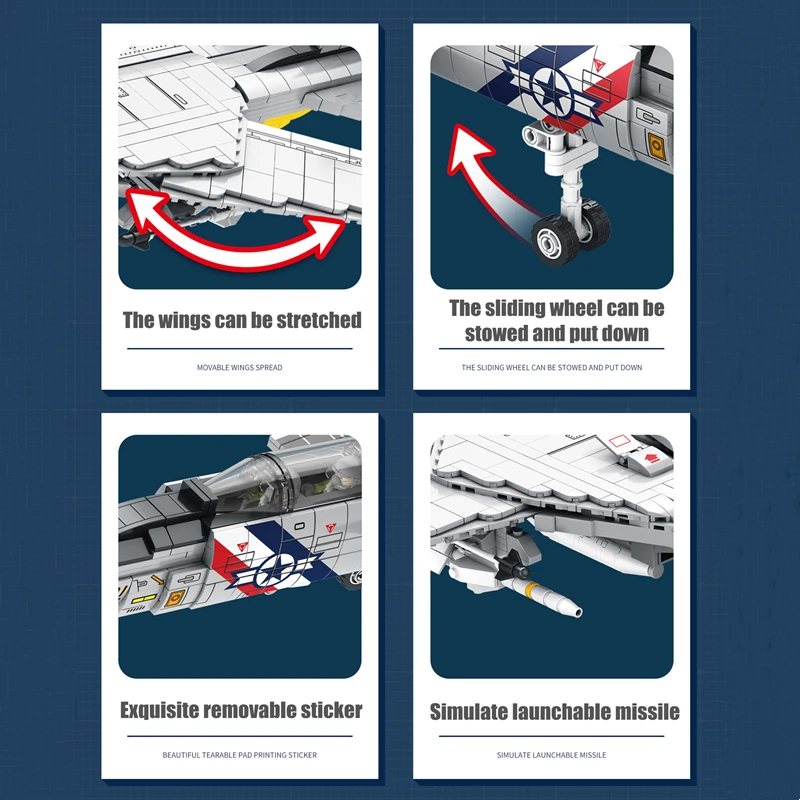 The wings can be stretched

MOVABLE WINGS SPREAD

The sliding wheel can be stowed and put down

THE SLIDING WHEEL CAN BE STOWED AND PUT DOWN

Exquisite removable sticker

BEAUTIFUL TEARABLE PAD PRINTING STICKER

Simulate launchable missile

SIMULATE LAUNCHABLE MISSILE