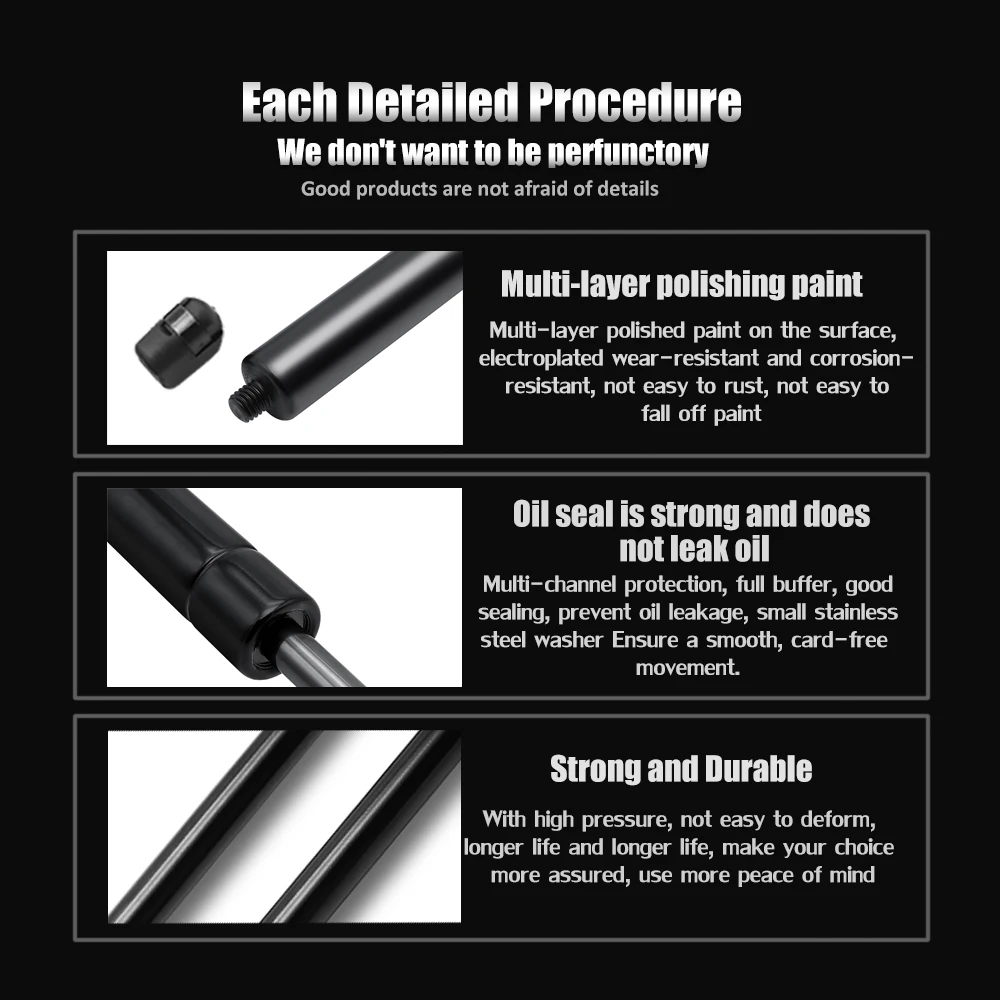 Each Detailed Procedure
We don't want to be perfunctory
Good products are not afraid of details

Multi-layer polishing paint
Multi-layer polished paint on the surface, electroplated wear-resistant and corrosion-resistant, not easy to rust, not easy to fall off paint

Oil seal is strong and does not leak oil
Multi-channel protection, full buffer, good sealing, prevent oil leakage, small stainless steel washer Ensure a smooth, card-free movement.

Strong and Durable
With high pressure, not easy to deform, longer life and longer life, make your choice more assured, use more peace of mind