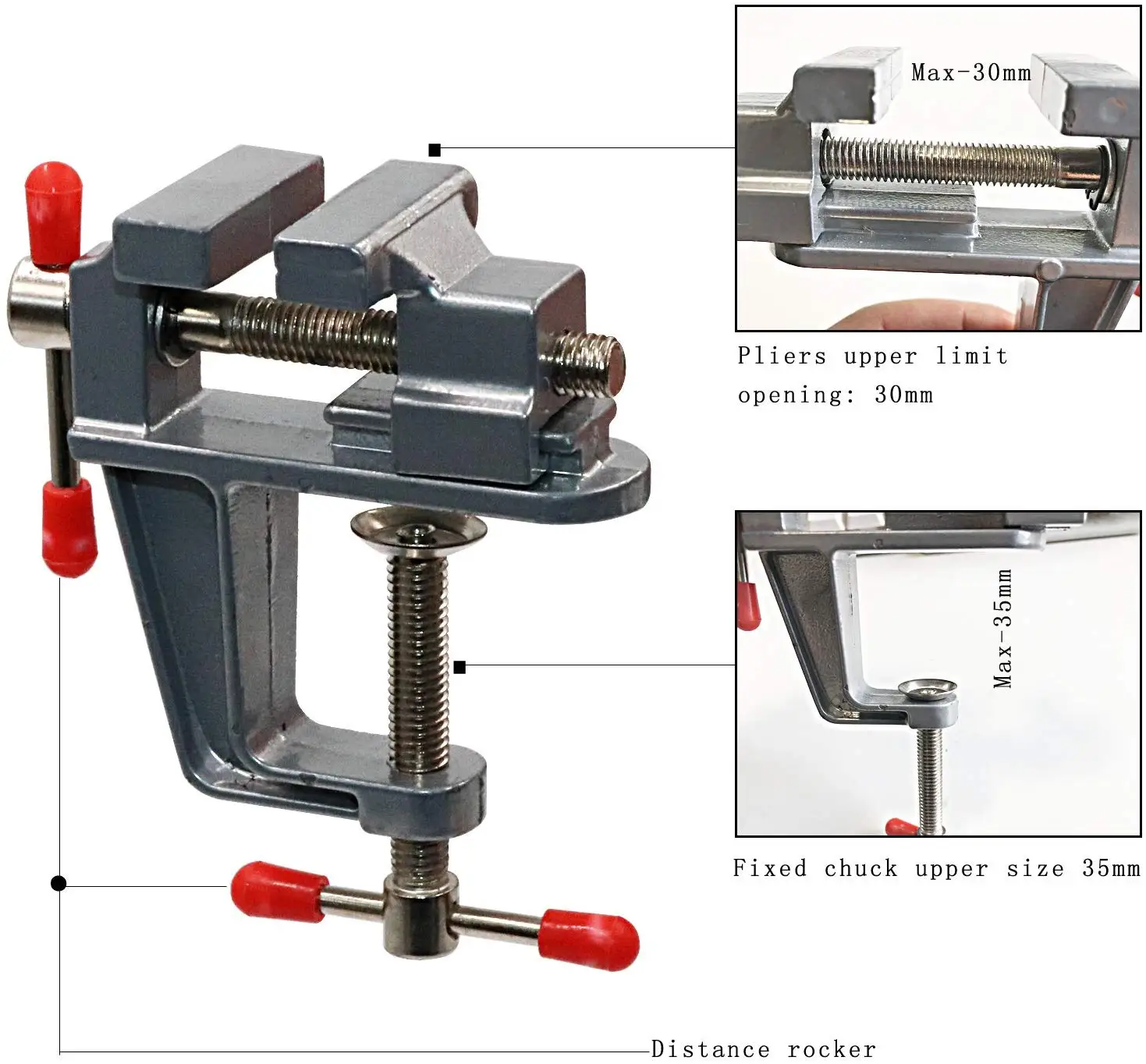 Max-30mm

Pliers upper limit opening: 30mm

Max-35mm

Fixed chuck upper size 35mm

Distance rocker