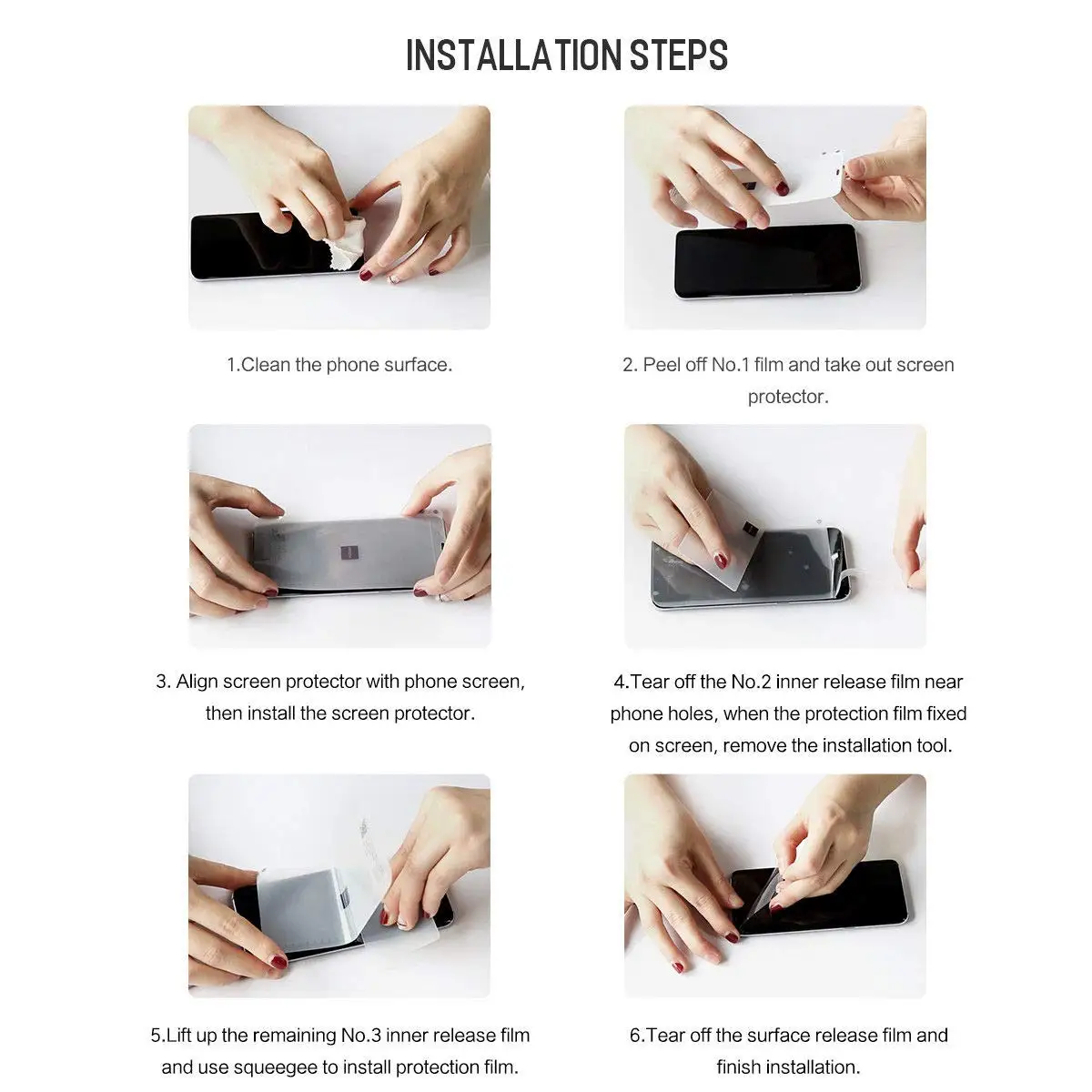 INSTALLATION STEPS

1.Clean the phone surface.

2. Peel off No.1 film and take out screen protector.

3. Align screen protector with phone screen, then install the screen protector.

4.Tear off the No.2 inner release film near phone holes, when the protection film fixed on screen, remove the installation tool.

5.Lift up the remaining No.3 inner release film and use squeegee to install protection film.

6.Tear off the surface release film and finish installation.