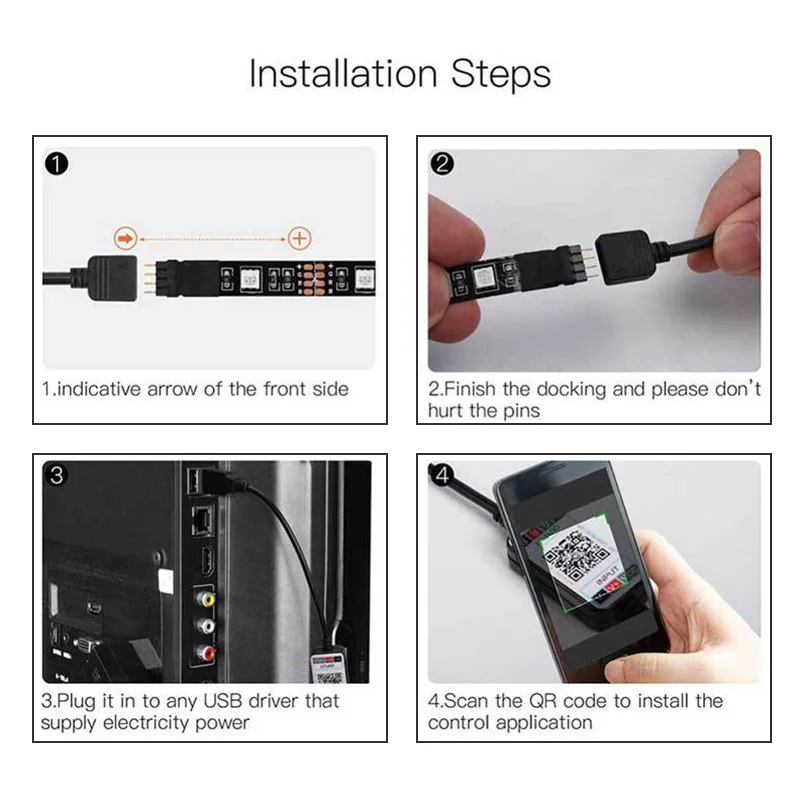 Installation Steps

1

1.indicative arrow of the front side

2

2.Finish the docking and please don't hurt the pins

3

3.Plug it in to any USB driver that supply electricity power

4

INPUT

4.Scan the QR code to install the control application