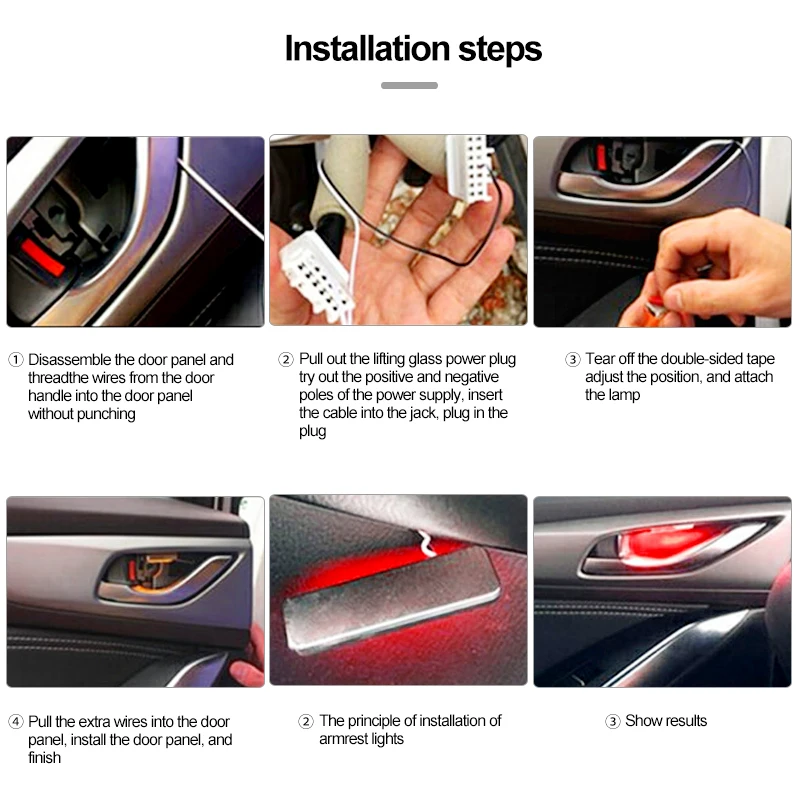 Installation steps

① Disassemble the door panel and threadthe wires from the door handle into the door panel without punching

② Pull out the lifting glass power plug try out the positive and negative poles of the power supply, insert the cable into the jack, plug in the plug

③ Tear off the double-sided tape adjust the position, and attach the lamp

④ Pull the extra wires into the door panel, install the door panel, and finish

② The principle of installation of armrest lights

③ Show results