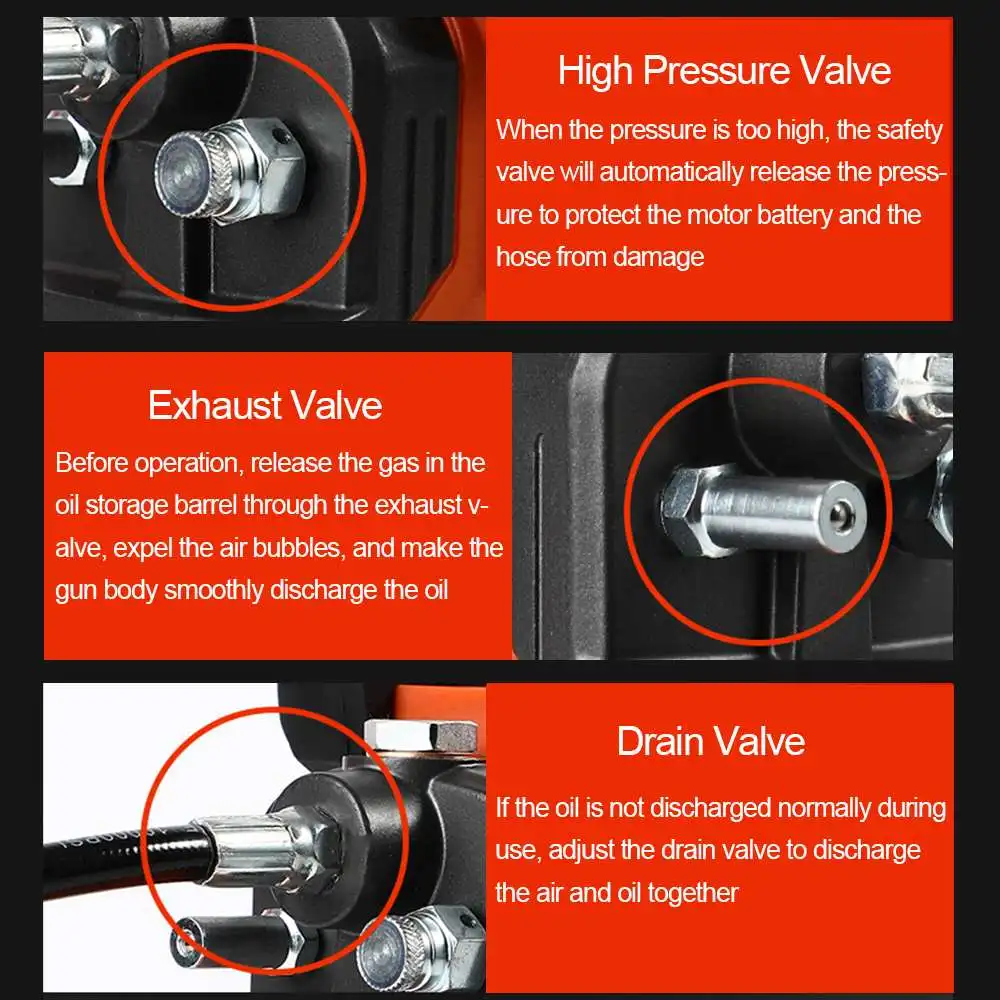 High Pressure Valve

When the pressure is too high, the safety valve will automatically release the pressure to protect the motor battery and the hose from damage

Exhaust Valve

Before operation, release the gas in the oil storage barrel through the exhaust valve, expel the air bubbles, and make the gun body smoothly discharge the oil

Drain Valve

If the oil is not discharged normally during use, adjust the drain valve to discharge the air and oil together