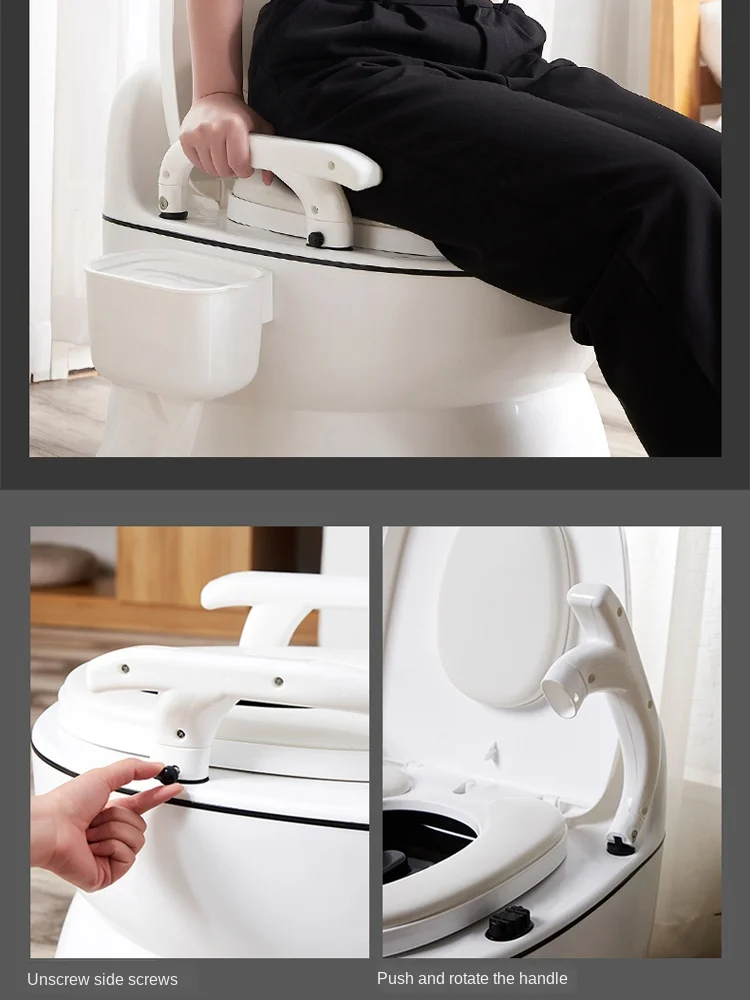 Unscrew side screws

Push and rotate the handle