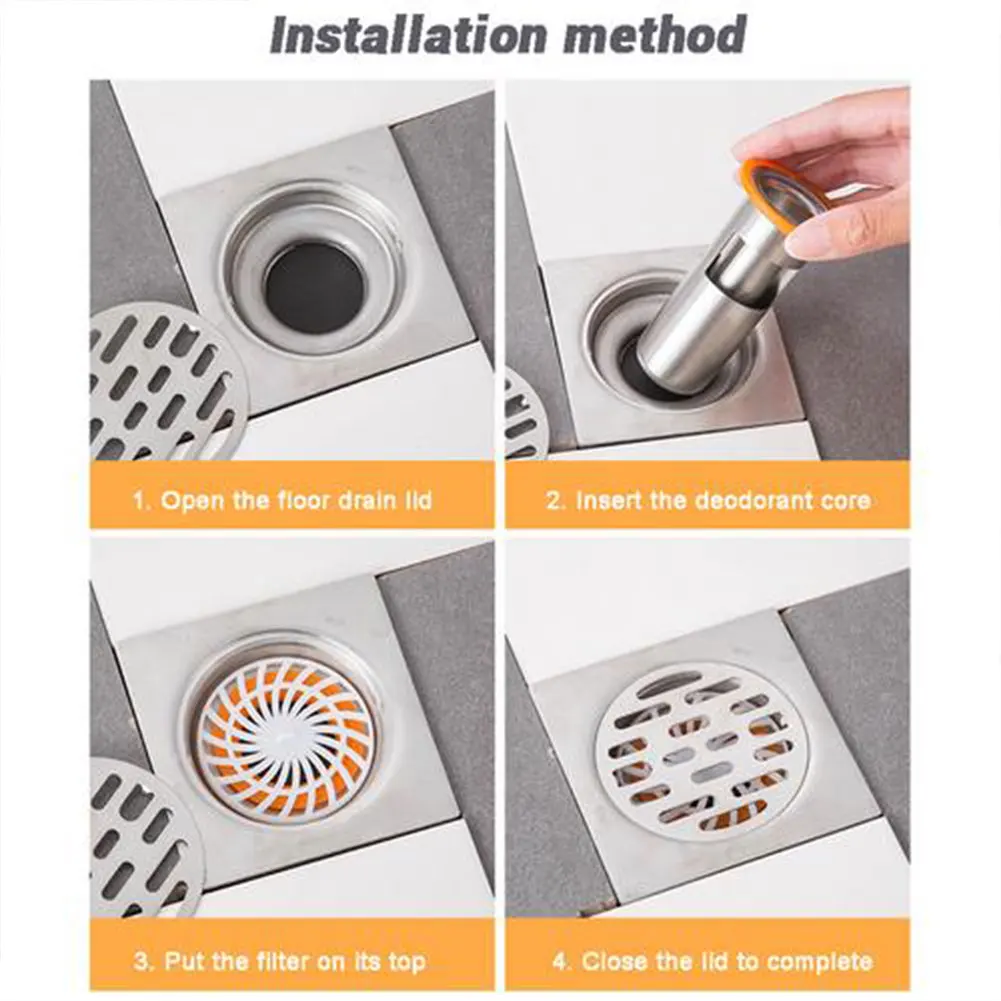 Installation method

1. Open the floor drain lid

2. Insert the deodorant core

3. Put the filter on its top

4. Close the lid to complete