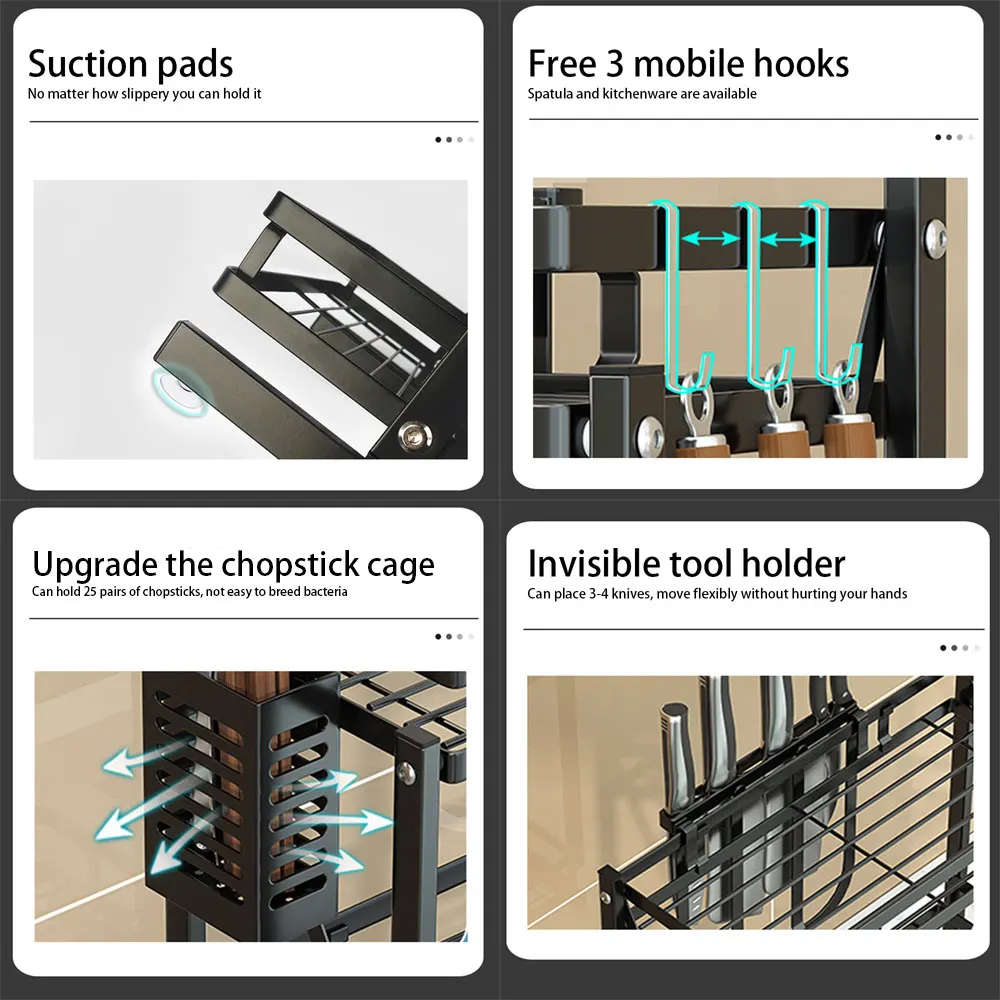 Suction pads
No matter how slippery you can hold it

Free 3 mobile hooks
Spatula and kitchenware are available

Upgrade the chopstick cage
Can hold 25 pairs of chopsticks, not easy to breed bacteria

Invisible tool holder
Can place 3-4 knives, move flexibly without hurting your hands