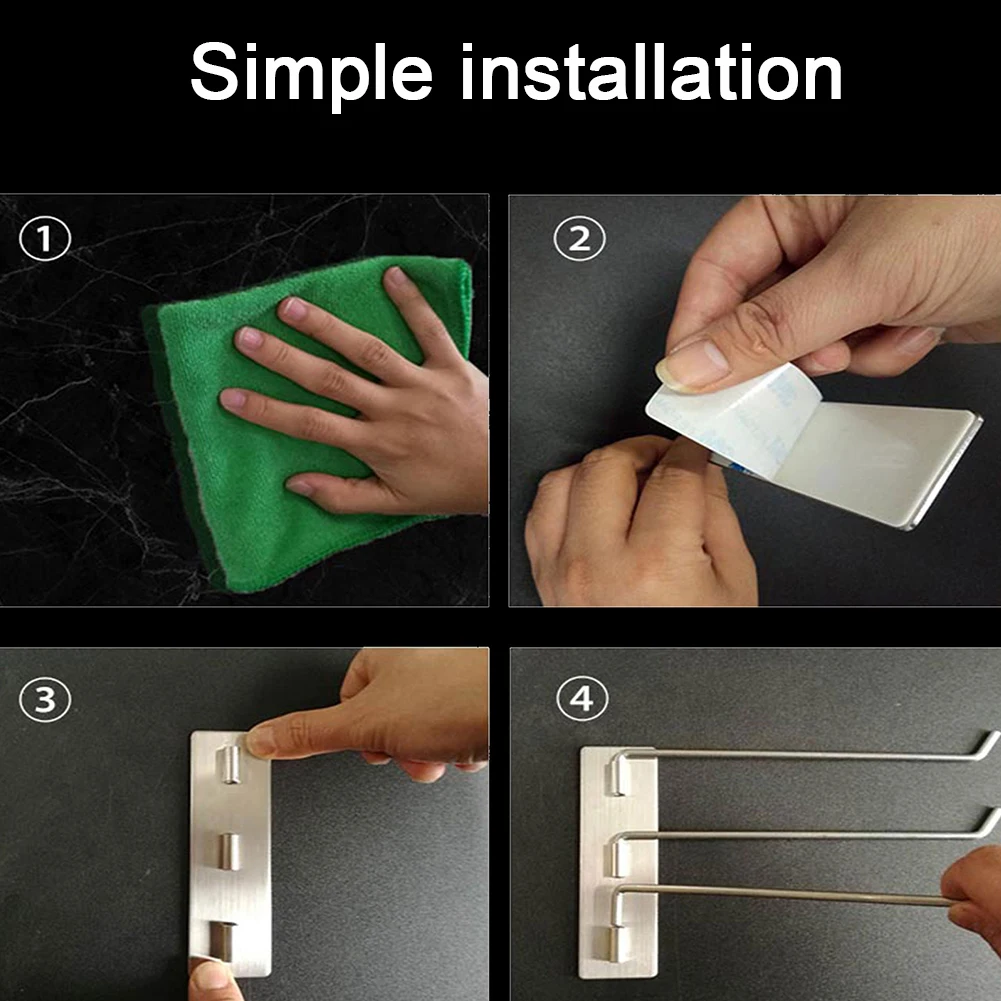 Simple installation

①

②

③

④