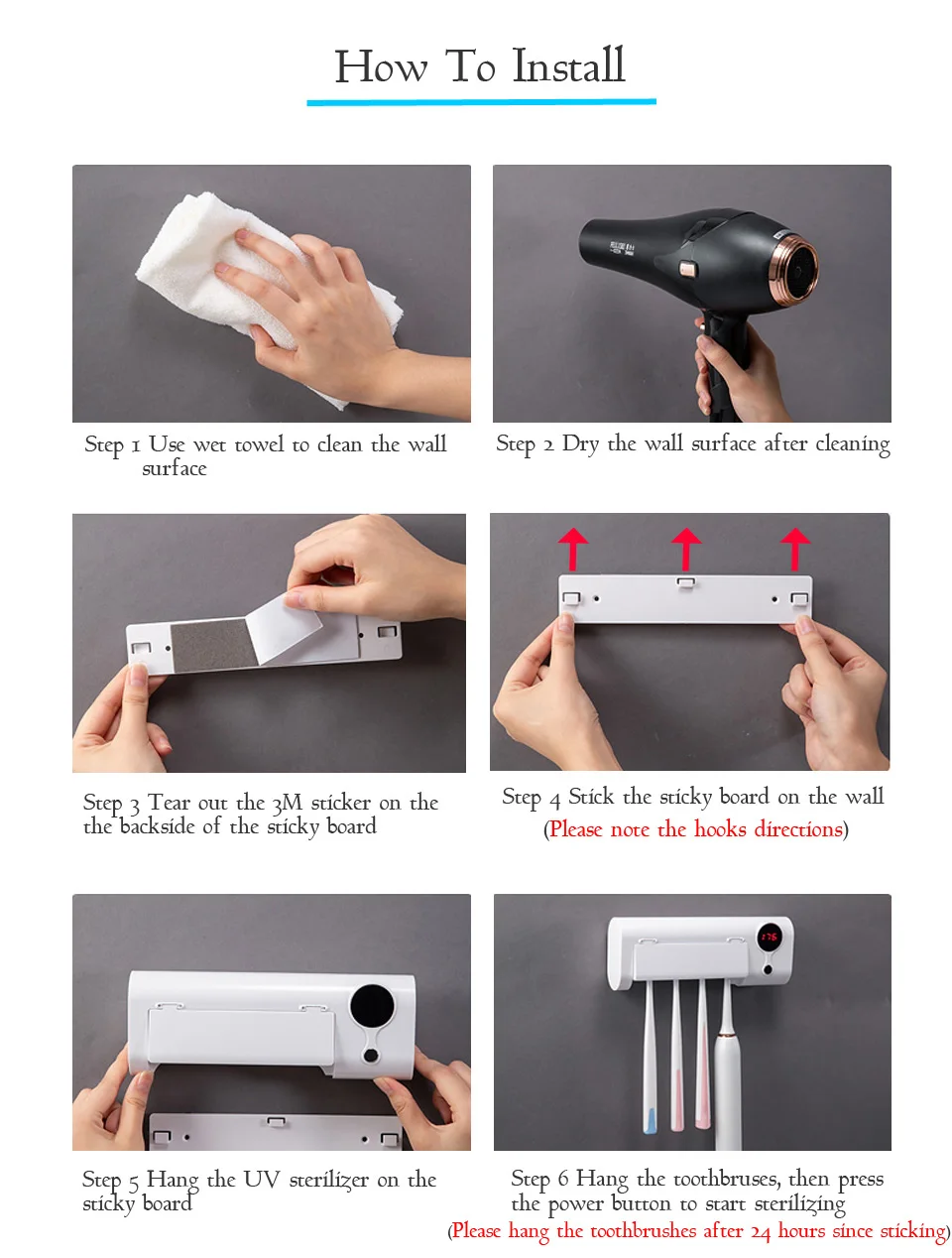 How To Install

Step 1 Use wet towel to clean the wall surface

Step 2 Dry the wall surface after cleaning

Step 3 Tear out the 3M sticker on the the backside of the sticky board

Step 4 Stick the sticky board on the wall (Please note the hooks directions)

Step 5 Hang the UV sterilizer on the sticky board

Step 6 Hang the toothbruses, then press the power button to start sterilizing (Please hang the toothbrushes after 24 hours since sticking)