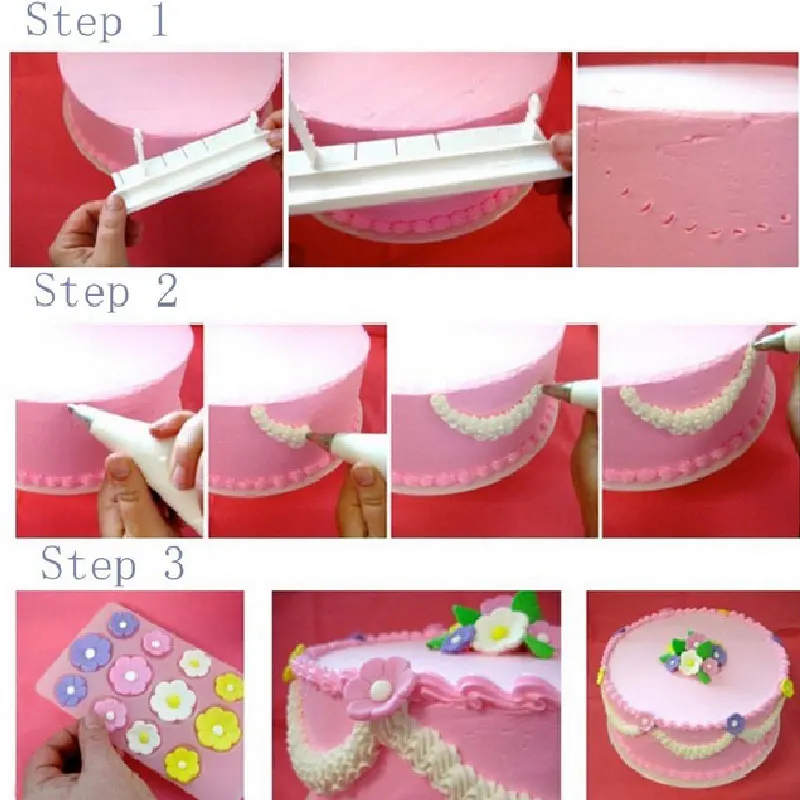 Step 1

Step 2

Step 3