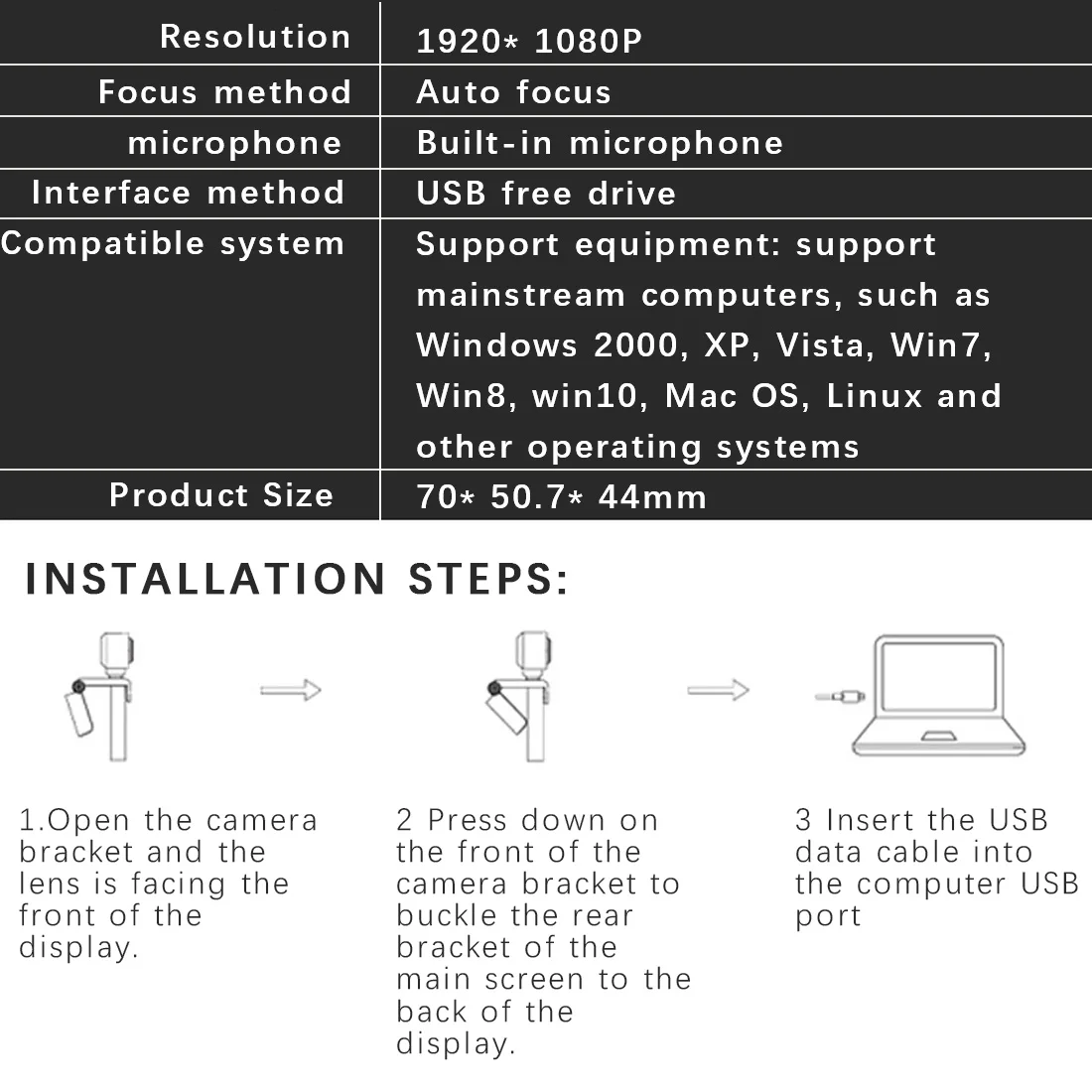 | Resolution | 1920* 1080P |
|---|---|
| Focus method | Auto focus |
| microphone | Built-in microphone |
| Interface method | USB free drive |
| Compatible system | Support equipment: support mainstream computers, such as Windows 2000, XP, Vista, Win7, Win8, win10, Mac OS, Linux and other operating systems |
| Product Size | 70* 50.7* 44mm |

INSTALLATION STEPS:

1.Open the camera bracket and the lens is facing the front of the display.

2 Press down on the front of the camera bracket to buckle the rear bracket of the main screen to the back of the display.

3 Insert the USB data cable into the computer USB port