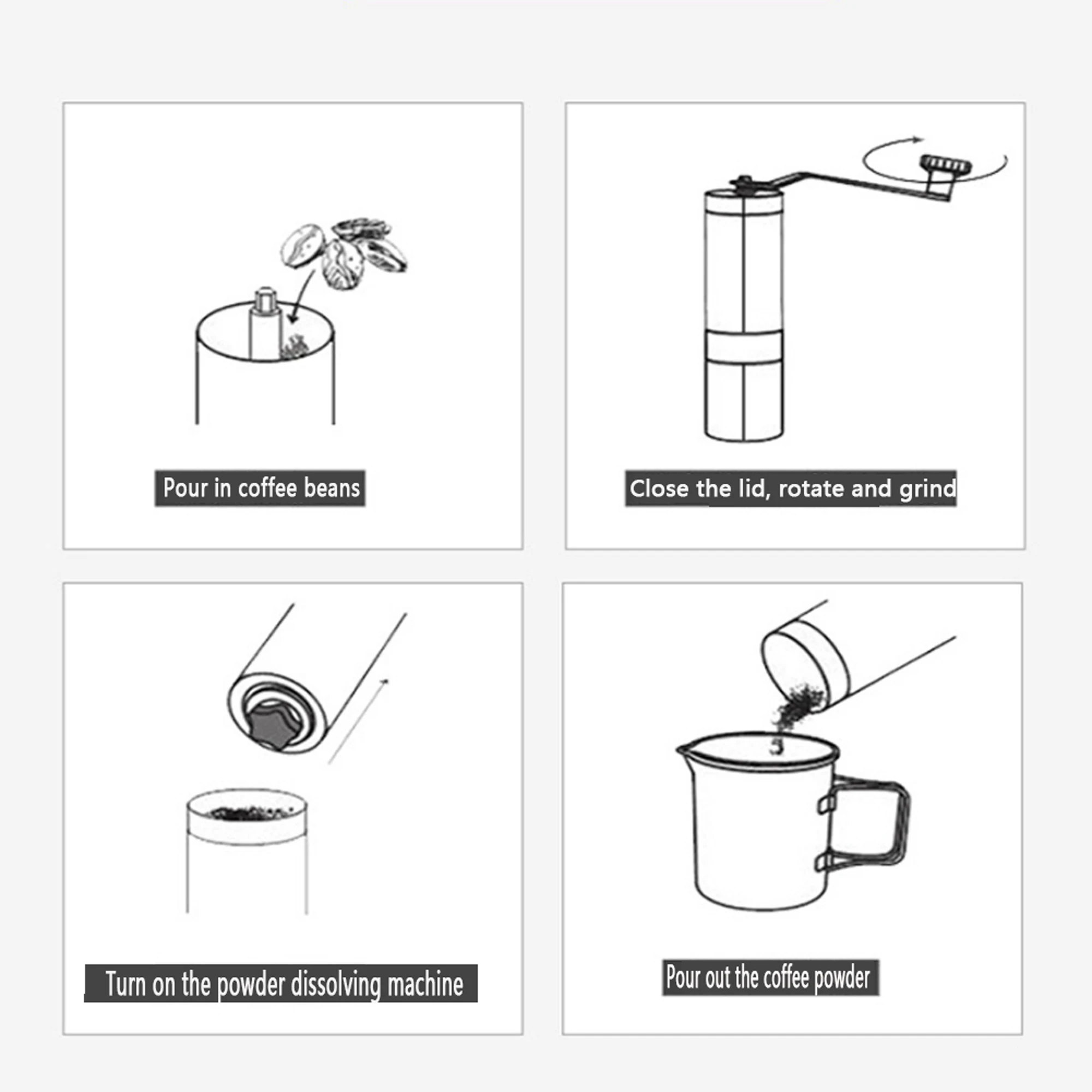 Pour in coffee beans

Close the lid, rotate and grind

Turn on the powder dissolving machine

Pour out the coffee powder